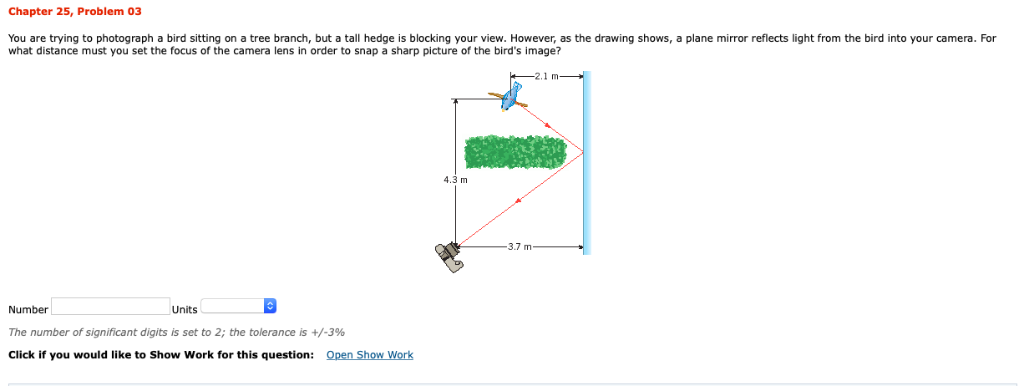 Chapter 25, Problem 03

You are trying to photograph a bird sitting on a tree branch, but a tall hedge is blocking your view. However, as the drawing shows, a plane mirror reflects light from the bird into your camera. For what distance must you set the focus of the camera lens in order to snap a sharp picture of the bird's image?

2.1 m

4.3 m

3.7 m

Number

Units

The number of significant digits is set to 2; the tolerance is +/-3%

Click if you would like to Show Work for this question: Open Show Work