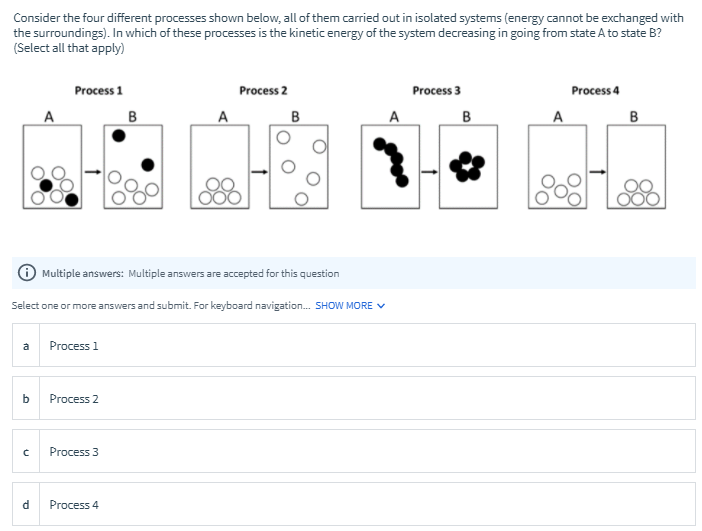 Consider the four different processes shown below, all of them carried out in isolated systems (energy cannot be exchanged with the surroundings). In which of these processes is the kinetic energy of the system decreasing in going from state A to state B? (Select all that apply)

Process 1
A B

Process 2
A B

Process 3
A B

Process 4
A B

Multiple answers: Multiple answers are accepted for this question

Select one or more answers and submit. For keyboard navigation... SHOW MORE

a Process 1

b Process 2

c Process 3

d Process 4