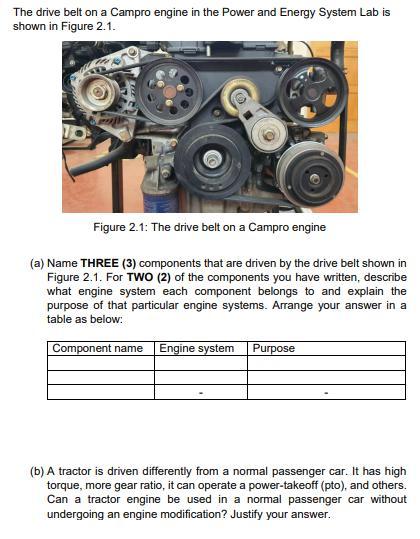 The drive belt on a Campro engine in the Power and Energy System Lab is shown in Figure 2.1.

Figure 2.1: The drive belt on a Campro engine

(a) Name **THREE (3)** components that are driven by the drive belt shown in Figure 2.1. For **TWO (2)** of the components you have written, describe what engine system each component belongs to and explain the purpose of that particular engine systems. Arrange your answer in a table as below:

| Component name | Engine system | Purpose |
|---|---|---|
| | | |
| | | |
| | - | - |

(b) A tractor is driven differently from a normal passenger car. It has high torque, more gear ratio, it can operate a power-takeoff (pto), and others. Can a tractor engine be used in a normal passenger car without undergoing an engine modification? Justify your answer.