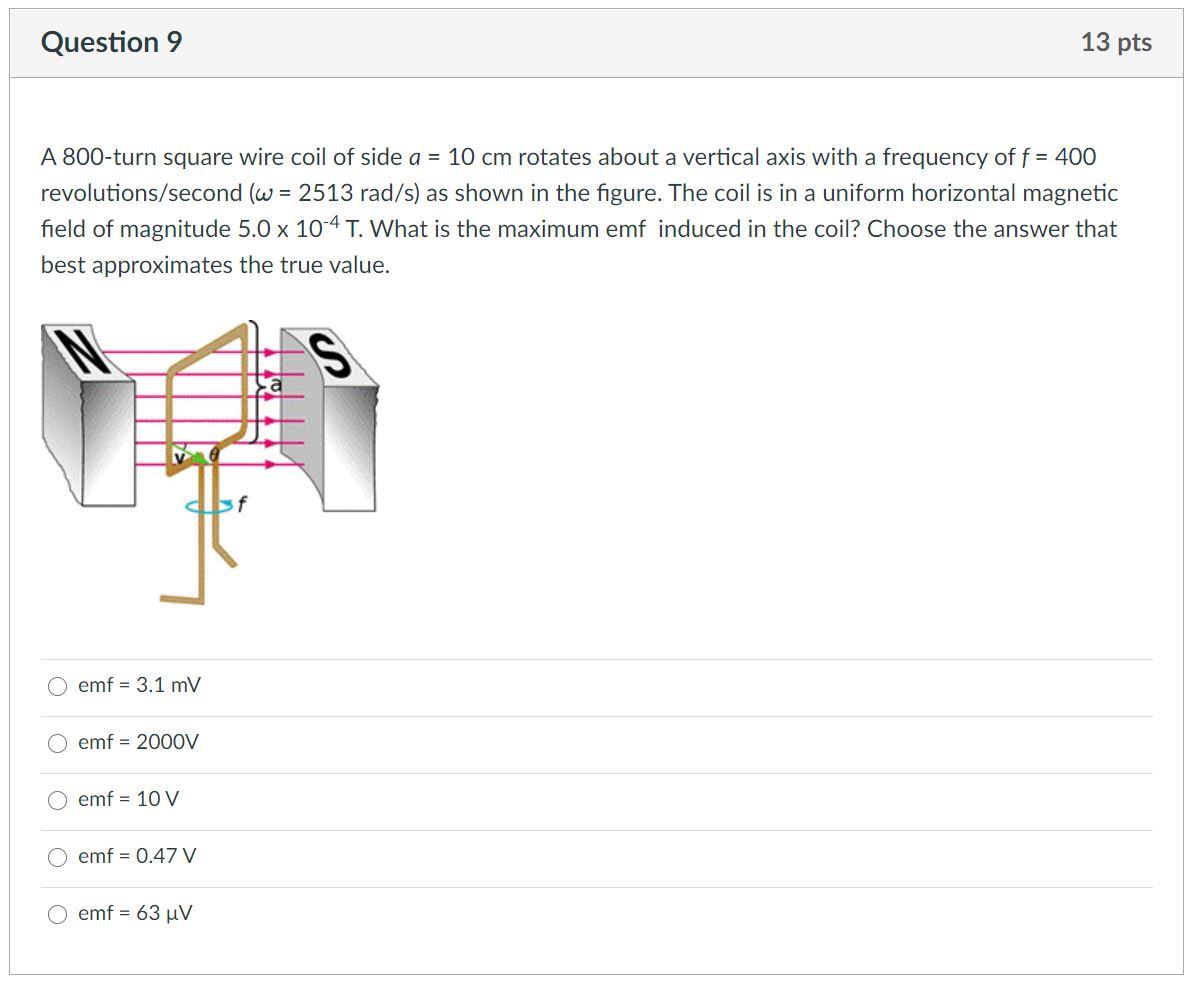 Question 9

13 pts

A 800-turn square wire coil of side $a$ = 10 cm rotates about a vertical axis with a frequency of $f$ = 400 revolutions/second ($\omega$ = 2513 rad/s) as shown in the figure. The coil is in a uniform horizontal magnetic field of magnitude 5.0 x $10^{-4}$ T. What is the maximum emf induced in the coil? Choose the answer that best approximates the true value.

N

S

a

v

$\theta$

f

emf = 3.1 mV

emf = 2000V

emf = 10 V

emf = 0.47 V

emf = 63 μV