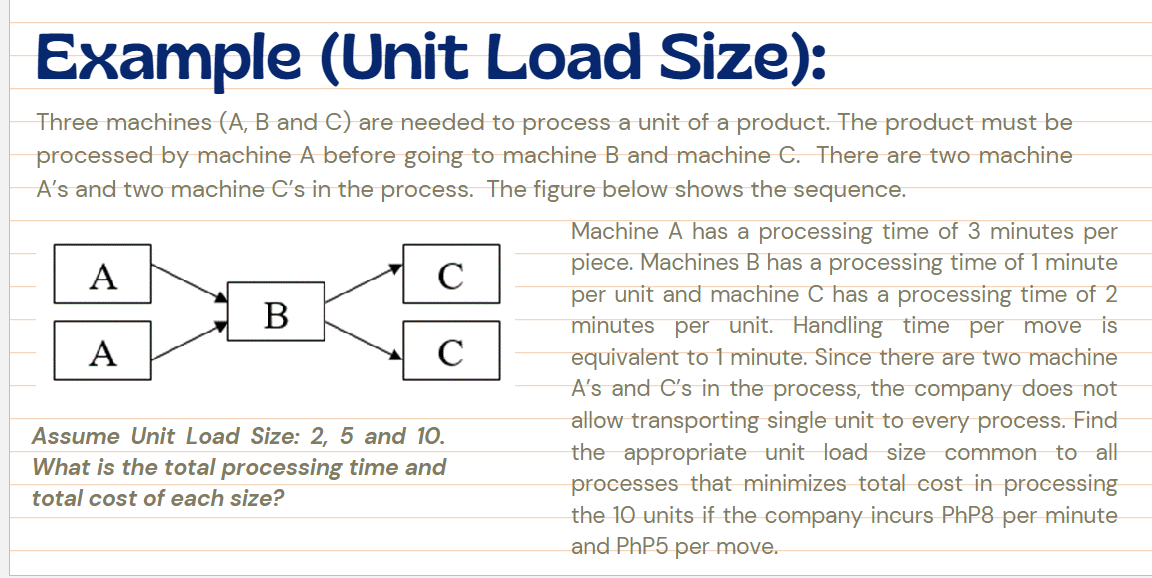 Example (Unit Load Size):

Three machines (A, B and C) are needed to process a unit of a product. The product must be processed by machine A before going to machine B and machine C. There are two machine A's and two machine C's in the process. The figure below shows the sequence.

A
A
B
C
C

Assume Unit Load Size: 2, 5 and 10. What is the total processing time and total cost of each size?

Machine A has a processing time of 3 minutes per piece. Machines B has a processing time of 1 minute per unit and machine C has a processing time of 2 minutes per unit. Handling time per move is equivalent to 1 minute. Since there are two machine A's and C's in the process, the company does not allow transporting single unit to every process. Find the appropriate unit load size common to all processes that minimizes total cost in processing the 10 units if the company incurs PhP8 per minute and PhP5 per move.