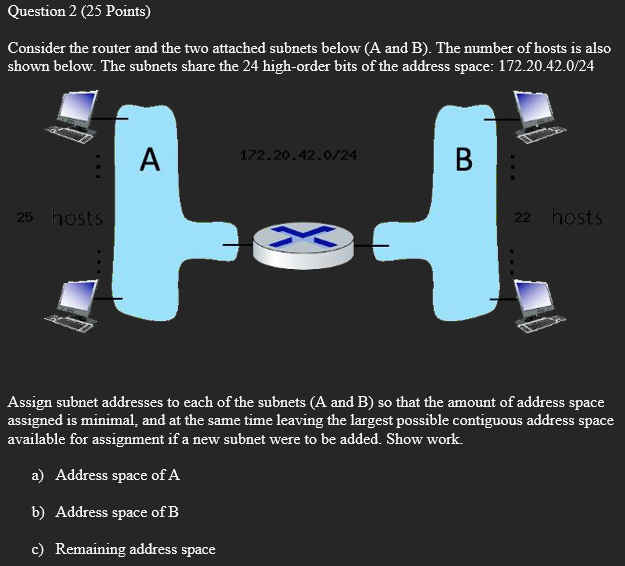 Question 2 (25 Points)

Consider the router and the two attached subnets below (A and B). The number of hosts is also shown below. The subnets share the 24 high-order bits of the address space: 172.20.42.0/24

A

172.20.42.0/24

B

25 hosts

22 hosts

Assign subnet addresses to each of the subnets (A and B) so that the amount of address space assigned is minimal, and at the same time leaving the largest possible contiguous address space available for assignment if a new subnet were to be added. Show work.

a) Address space of A

b) Address space of B

c) Remaining address space