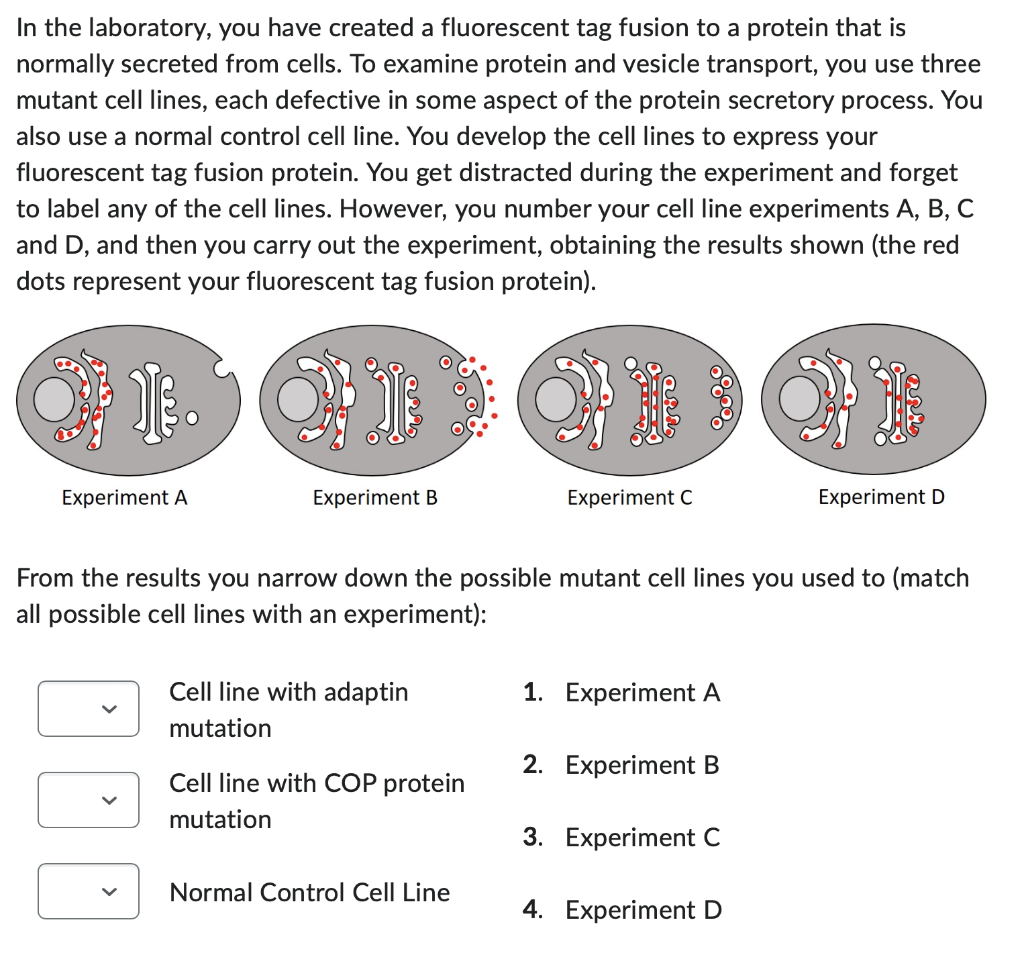 In the laboratory, you have created a fluorescent tag fusion to a protein that is normally secreted from cells. To examine protein and vesicle transport, you use three mutant cell lines, each defective in some aspect of the protein secretory process. You also use a normal control cell line. You develop the cell lines to express your fluorescent tag fusion protein. You get distracted during the experiment and forget to label any of the cell lines. However, you number your cell line experiments A, B, C and D, and then you carry out the experiment, obtaining the results shown (the red dots represent your fluorescent tag fusion protein).

Experiment A

Experiment B

Experiment C

Experiment D

From the results you narrow down the possible mutant cell lines you used to (match all possible cell lines with an experiment):

Cell line with adaptin mutation

Cell line with COP protein mutation

Normal Control Cell Line

1. Experiment A

2. Experiment B

3. Experiment C

4. Experiment D