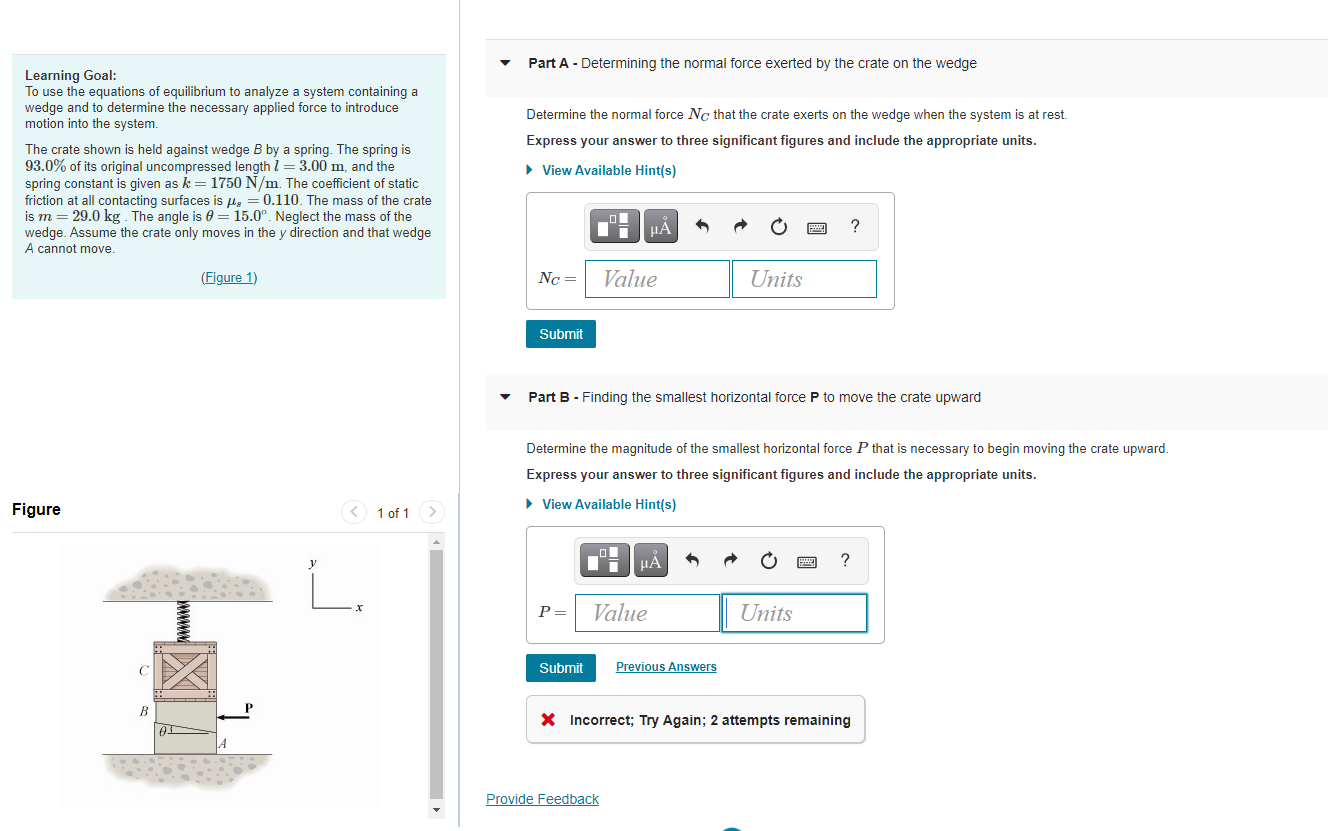 Learning Goal:
To use the equations of equilibrium to analyze a system containing a wedge and to determine the necessary applied force to introduce motion into the system.

The crate shown is held against wedge B by a spring. The spring is $93.0\%$ of its original uncompressed length $l = 3.00$ m, and the spring constant is given as $k = 1750$ N/m. The coefficient of static friction at all contacting surfaces is $\mu_s = 0.110$. The mass of the crate is $m = 29.0$ kg . The angle is $\theta = 15.0°$. Neglect the mass of the wedge. Assume the crate only moves in the y direction and that wedge A cannot move.

(Figure 1)

Figure

1 of 1

y
x
C
B
P
$\theta$
A

Part A - Determining the normal force exerted by the crate on the wedge

Determine the normal force $N_C$ that the crate exerts on the wedge when the system is at rest.

Express your answer to three significant figures and include the appropriate units.

View Available Hint(s)

μÅ ?

$N_C =$ Value Units

Submit

Part B - Finding the smallest horizontal force P to move the crate upward

Determine the magnitude of the smallest horizontal force $P$ that is necessary to begin moving the crate upward.

Express your answer to three significant figures and include the appropriate units.

View Available Hint(s)

μÅ ?

$P =$ Value Units

Submit Previous Answers

Incorrect; Try Again; 2 attempts remaining

Provide Feedback