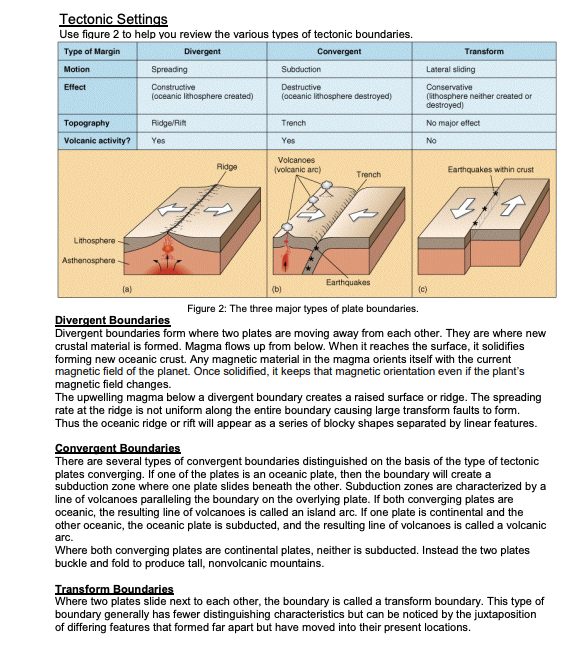 Tectonic Settings
Use figure 2 to help you review the various types of tectonic boundaries.

| Type of Margin | Divergent | Convergent | Transform |
|---|---|---|---|
| Motion | Spreading | Subduction | Lateral sliding |
| Effect | Constructive (oceanic lithosphere created) | Destructive (oceanic lithosphere destroyed) | Conservative (lithosphere neither created or destroyed) |
| Topography | Ridge/Rift | Trench | No major effect |
| Volcanic activity? | Yes | Yes | No |

Ridge
Lithosphere
Asthenosphere
(a)
Volcanoes (volcanic arc)
Trench
Earthquakes
(b)
Earthquakes within crust
(c)

Figure 2: The three major types of plate boundaries.

Divergent Boundaries
Divergent boundaries form where two plates are moving away from each other. They are where new crustal material is formed. Magma flows up from below. When it reaches the surface, it solidifies forming new oceanic crust. Any magnetic material in the magma orients itself with the current magnetic field of the planet. Once solidified, it keeps that magnetic orientation even if the plant's magnetic field changes.
The upwelling magma below a divergent boundary creates a raised surface or ridge. The spreading rate at the ridge is not uniform along the entire boundary causing large transform faults to form. Thus the oceanic ridge or rift will appear as a series of blocky shapes separated by linear features.

Convergent Boundaries
There are several types of convergent boundaries distinguished on the basis of the type of tectonic plates converging. If one of the plates is an oceanic plate, then the boundary will create a subduction zone where one plate slides beneath the other. Subduction zones are characterized by a line of volcanoes paralleling the boundary on the overlying plate. If both converging plates are oceanic, the resulting line of volcanoes is called an island arc. If one plate is continental and the other oceanic, the oceanic plate is subducted, and the resulting line of volcanoes is called a volcanic arc.
Where both converging plates are continental plates, neither is subducted. Instead the two plates buckle and fold to produce tall, nonvolcanic mountains.

Transform Boundaries
Where two plates slide next to each other, the boundary is called a transform boundary. This type of boundary generally has fewer distinguishing characteristics but can be noticed by the juxtaposition of differing features that formed far apart but have moved into their present locations.