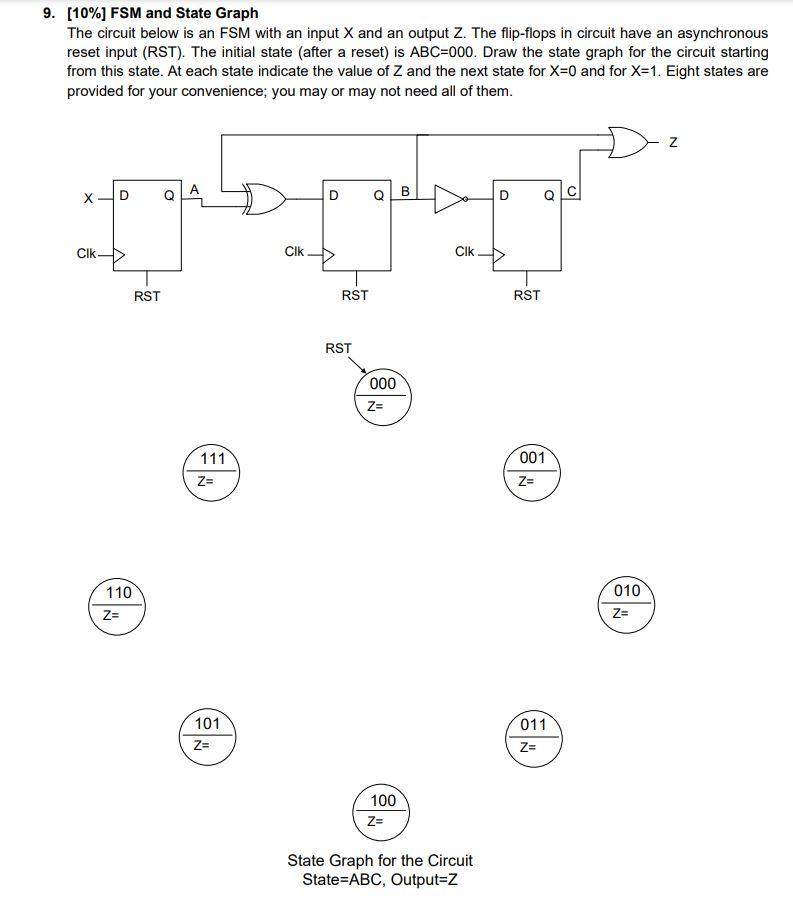 9. [10%] FSM and State Graph

The circuit below is an FSM with an input X and an output Z. The flip-flops in circuit have an asynchronous reset input (RST). The initial state (after a reset) is ABC=000. Draw the state graph for the circuit starting from this state. At each state indicate the value of Z and the next state for X=0 and for X=1. Eight states are provided for your convenience; you may or may not need all of them.

Z

X D Q A

D Q B

D Q C

Clk

Clk

Clk

RST

RST

RST

RST

000
Z=

111
Z=

001
Z=

110
Z=

010
Z=

101
Z=

011
Z=

100
Z=

State Graph for the Circuit
State=ABC, Output=Z