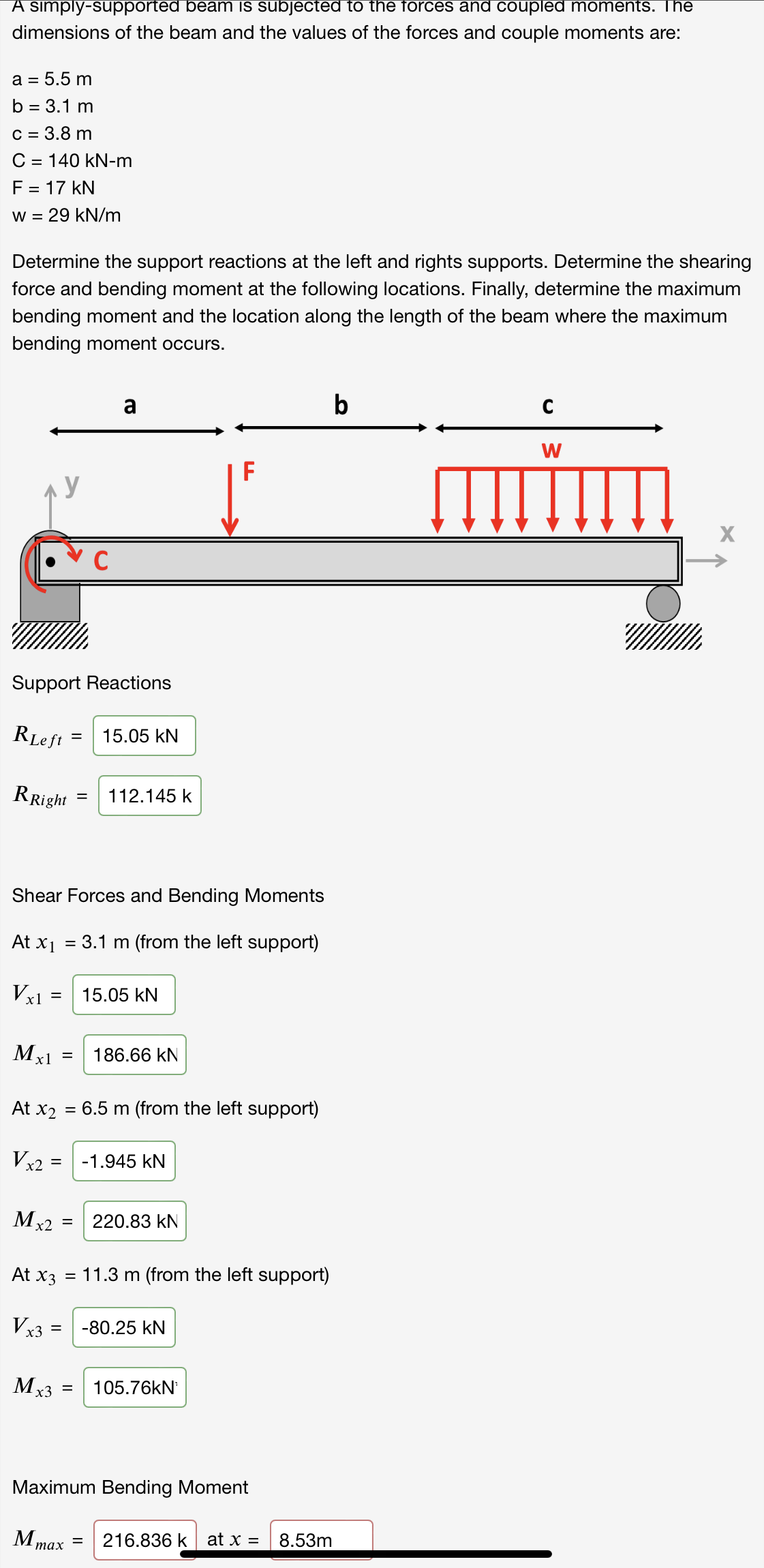 A simply-supported beam is subjected to the forces and coupled moments. The dimensions of the beam and the values of the forces and couple moments are:

a = 5.5 m
b = 3.1 m
c = 3.8 m
C = 140 kN-m
F = 17 kN
w = 29 kN/m

Determine the support reactions at the left and rights supports. Determine the shearing force and bending moment at the following locations. Finally, determine the maximum bending moment and the location along the length of the beam where the maximum bending moment occurs.

a
b
c
w
F
y
C
x

Support Reactions

$R_{Left}$ = 15.05 kN

$R_{Right}$ = 112.145 k

Shear Forces and Bending Moments

At $x_1$ = 3.1 m (from the left support)

$V_{x1}$ = 15.05 kN

$M_{x1}$ = 186.66 kN

At $x_2$ = 6.5 m (from the left support)

$V_{x2}$ = -1.945 kN

$M_{x2}$ = 220.83 kN

At $x_3$ = 11.3 m (from the left support)

$V_{x3}$ = -80.25 kN

$M_{x3}$ = 105.76kN

Maximum Bending Moment

$M_{max}$ = 216.836 k at $x$ = 8.53m