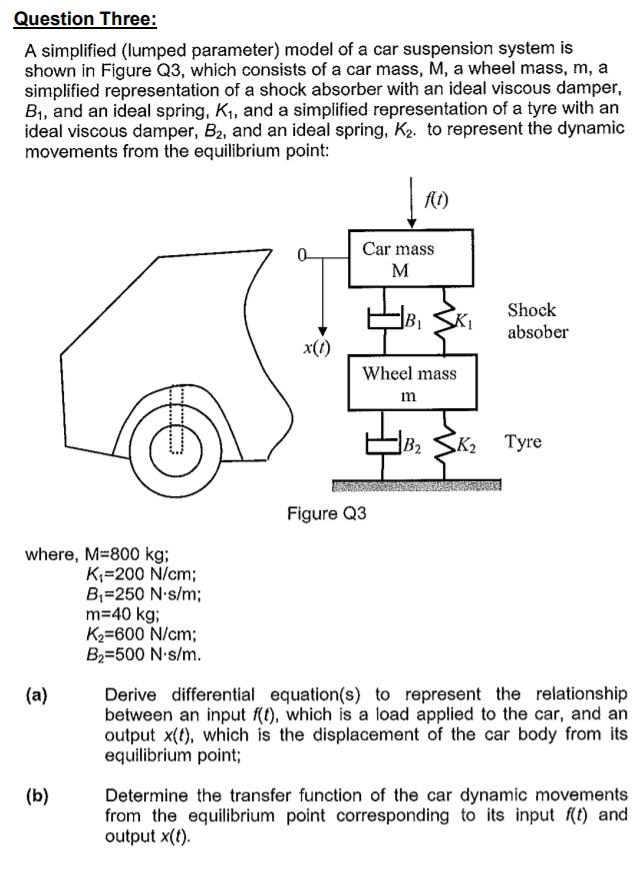 Question Three:

A simplified (lumped parameter) model of a car suspension system is shown in Figure Q3, which consists of a car mass, M, a wheel mass, m, a simplified representation of a shock absorber with an ideal viscous damper, $B_1$, and an ideal spring, $K_1$, and a simplified representation of a tyre with an ideal viscous damper, $B_2$, and an ideal spring, $K_2$. to represent the dynamic movements from the equilibrium point:

$f(t)$

0

Car mass
M

$x(t)$

$B_1$ $K_1$ Shock absober

Wheel mass
m

$B_2$ $K_2$ Tyre

Figure Q3

where, M=800 kg;
$K_1$=200 N/cm;
$B_1$=250 N·s/m;
m=40 kg;
$K_2$=600 N/cm;
$B_2$=500 N·s/m.

(a) Derive differential equation(s) to represent the relationship between an input $f(t)$, which is a load applied to the car, and an output $x(t)$, which is the displacement of the car body from its equilibrium point;

(b) Determine the transfer function of the car dynamic movements from the equilibrium point corresponding to its input $f(t)$ and output $x(t)$.