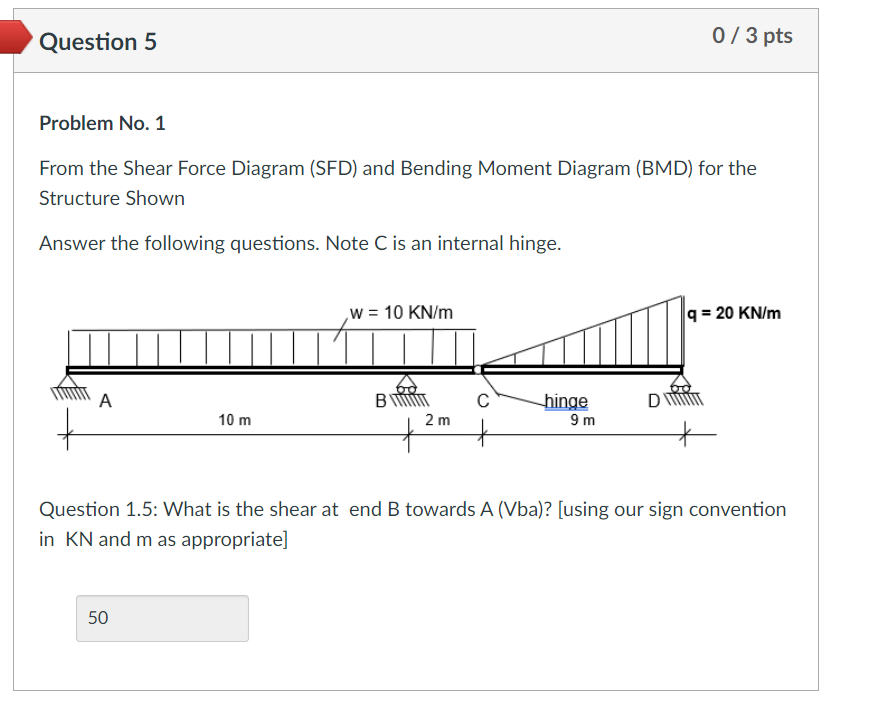 Question 5

0 / 3 pts

Problem No. 1

From the Shear Force Diagram (SFD) and Bending Moment Diagram (BMD) for the Structure Shown

Answer the following questions. Note C is an internal hinge.

w = 10 KN/m
q = 20 KN/m
A
B
C
hinge
D
10 m
2 m
9 m

Question 1.5: What is the shear at end B towards A (Vba)? [using our sign convention in KN and m as appropriate]

50