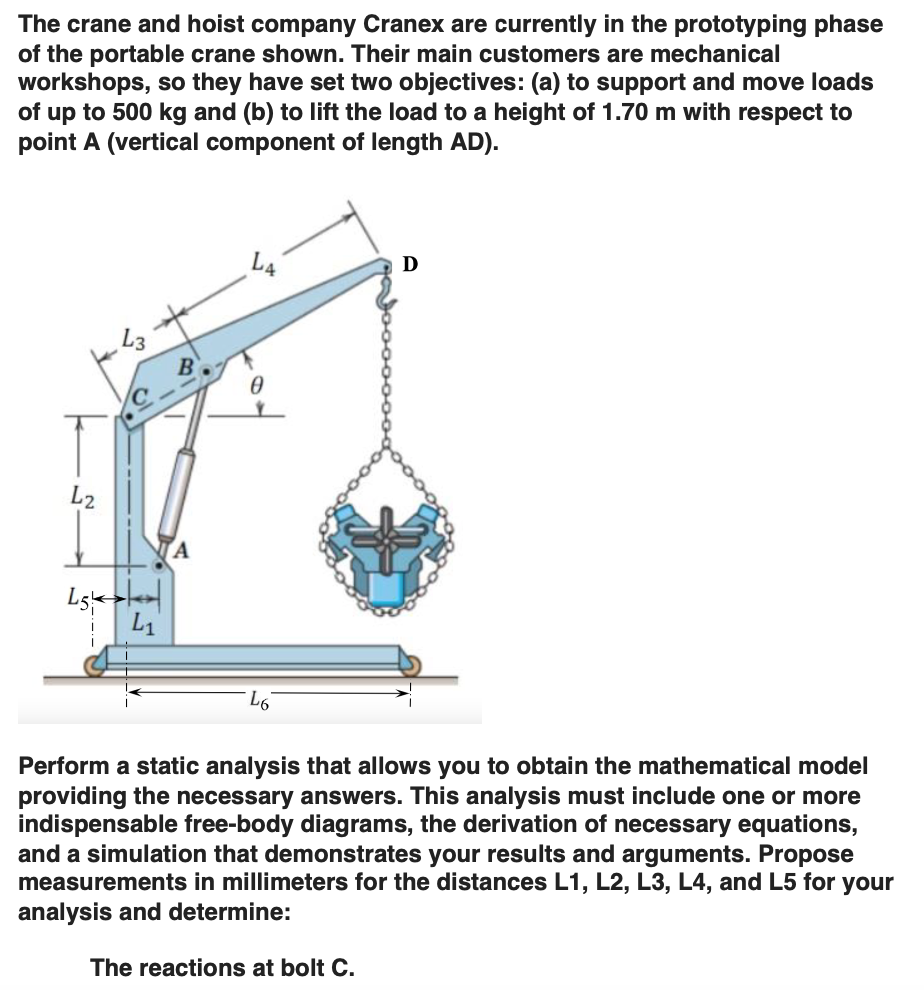 The crane and hoist company Cranex are currently in the prototyping phase of the portable crane shown. Their main customers are mechanical workshops, so they have set two objectives: (a) to support and move loads of up to 500 kg and (b) to lift the load to a height of 1.70 m with respect to point A (vertical component of length AD).

$L_4$
D
$L_3$
B
C
$\theta$
$L_2$
A
$L_5$
$L_1$
$L_6$

Perform a static analysis that allows you to obtain the mathematical model providing the necessary answers. This analysis must include one or more indispensable free-body diagrams, the derivation of necessary equations, and a simulation that demonstrates your results and arguments. Propose measurements in millimeters for the distances L1, L2, L3, L4, and L5 for your analysis and determine:

The reactions at bolt C.