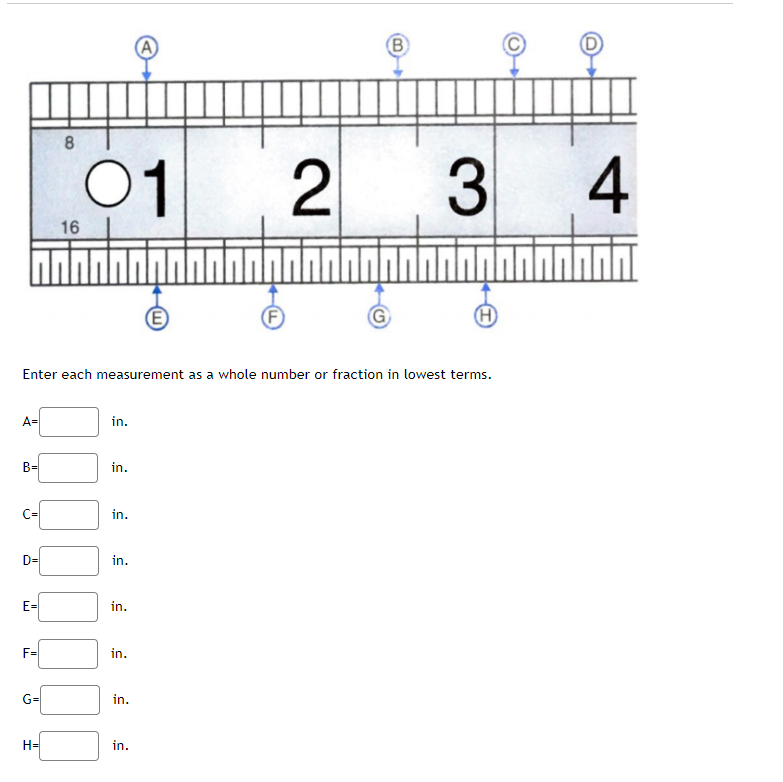 A B C D

8

1 2 3 4

16

E F G H

Enter each measurement as a whole number or fraction in lowest terms.

A= in.

B= in.

C= in.

D= in.

E= in.

F= in.

G= in.

H= in.