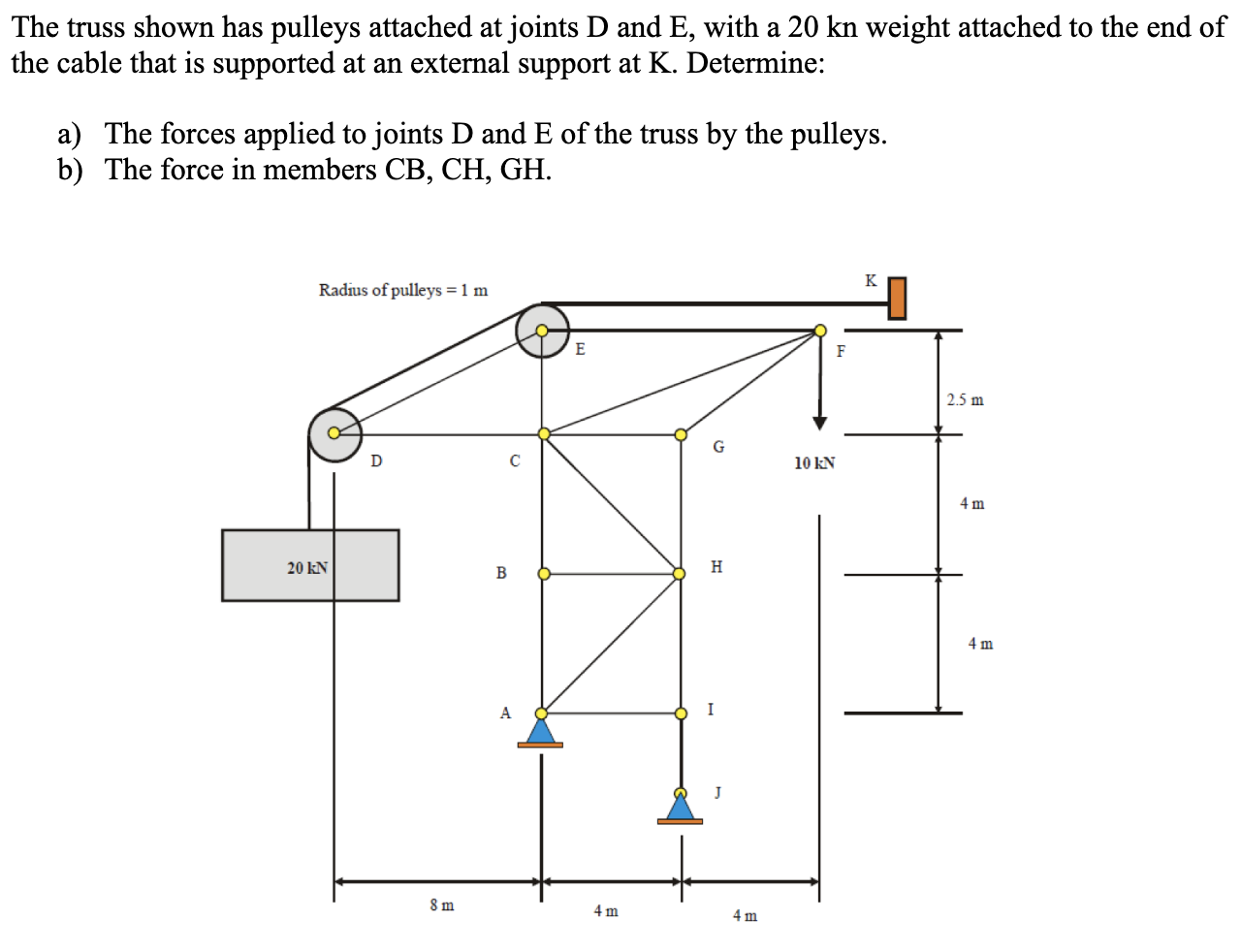 The truss shown has pulleys attached at joints D and E, with a 20 kn weight attached to the end of the cable that is supported at an external support at K. Determine:

a) The forces applied to joints D and E of the truss by the pulleys.
b) The force in members CB, CH, GH.

Radius of pulleys = 1 m

K

E

F

2.5 m

D

C

G

10 kN

4 m

20 kN

B

H

4 m

A

I

J

8 m

4 m

4 m