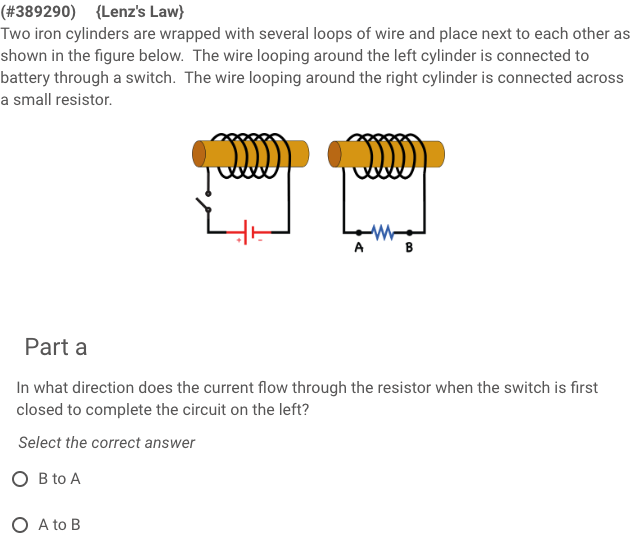 (#389290) {Lenz's Law}
Two iron cylinders are wrapped with several loops of wire and place next to each other as shown in the figure below. The wire looping around the left cylinder is connected to battery through a switch. The wire looping around the right cylinder is connected across a small resistor.

+ -

A B

Part a

In what direction does the current flow through the resistor when the switch is first closed to complete the circuit on the left?

Select the correct answer

B to A

A to B