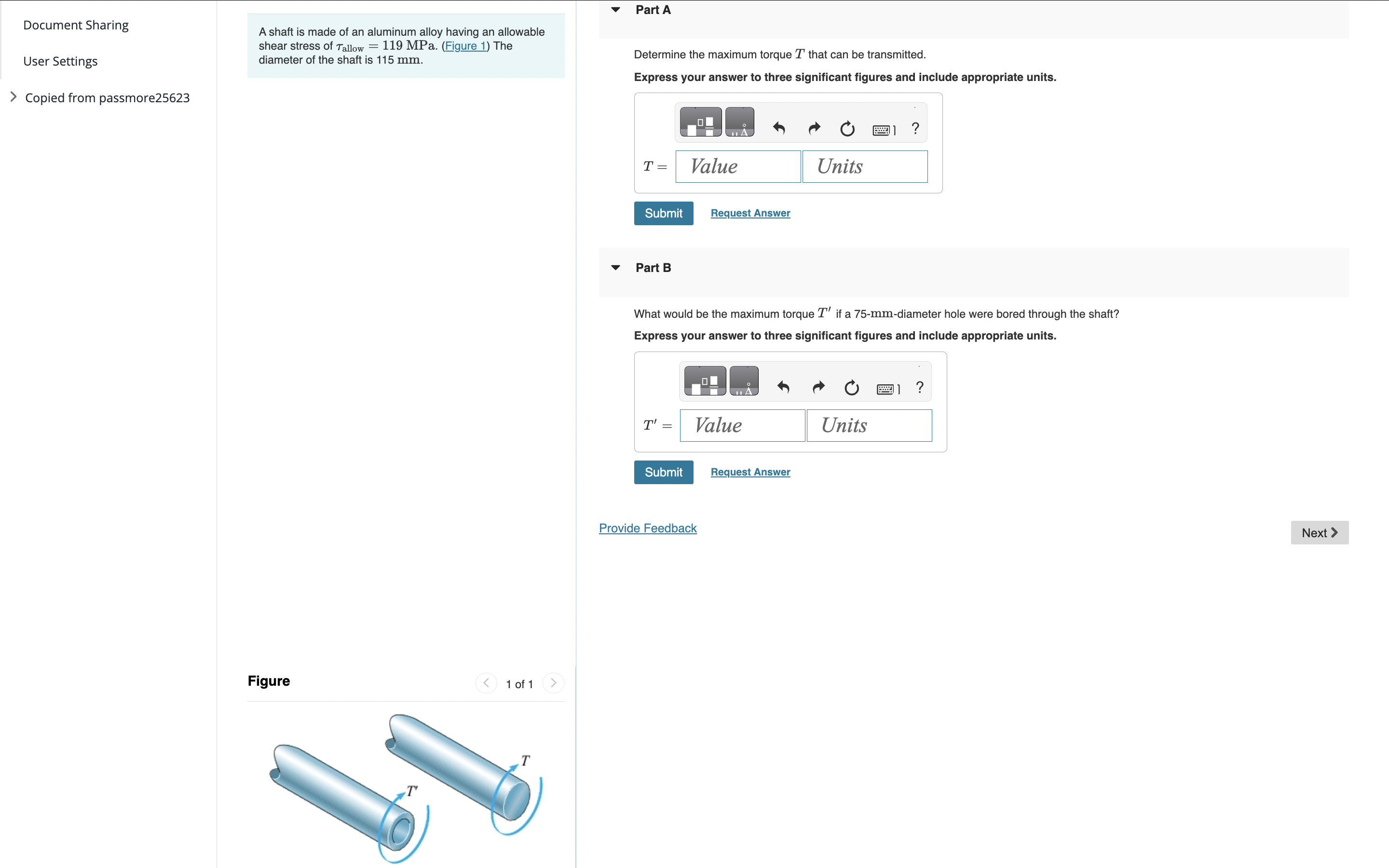 Document Sharing

User Settings

Copied from passmore25623

A shaft is made of an aluminum alloy having an allowable shear stress of $\tau_{allow} = 119$ MPa. (Figure 1) The diameter of the shaft is 115 mm.

Figure

1 of 1

$T'$

$T$

Part A

Determine the maximum torque $T$ that can be transmitted.

Express your answer to three significant figures and include appropriate units.

?

$T =$ Value Units

Submit Request Answer

Part B

What would be the maximum torque $T'$ if a 75-mm-diameter hole were bored through the shaft?

Express your answer to three significant figures and include appropriate units.

?

$T' =$ Value Units

Submit Request Answer

Provide Feedback

Next