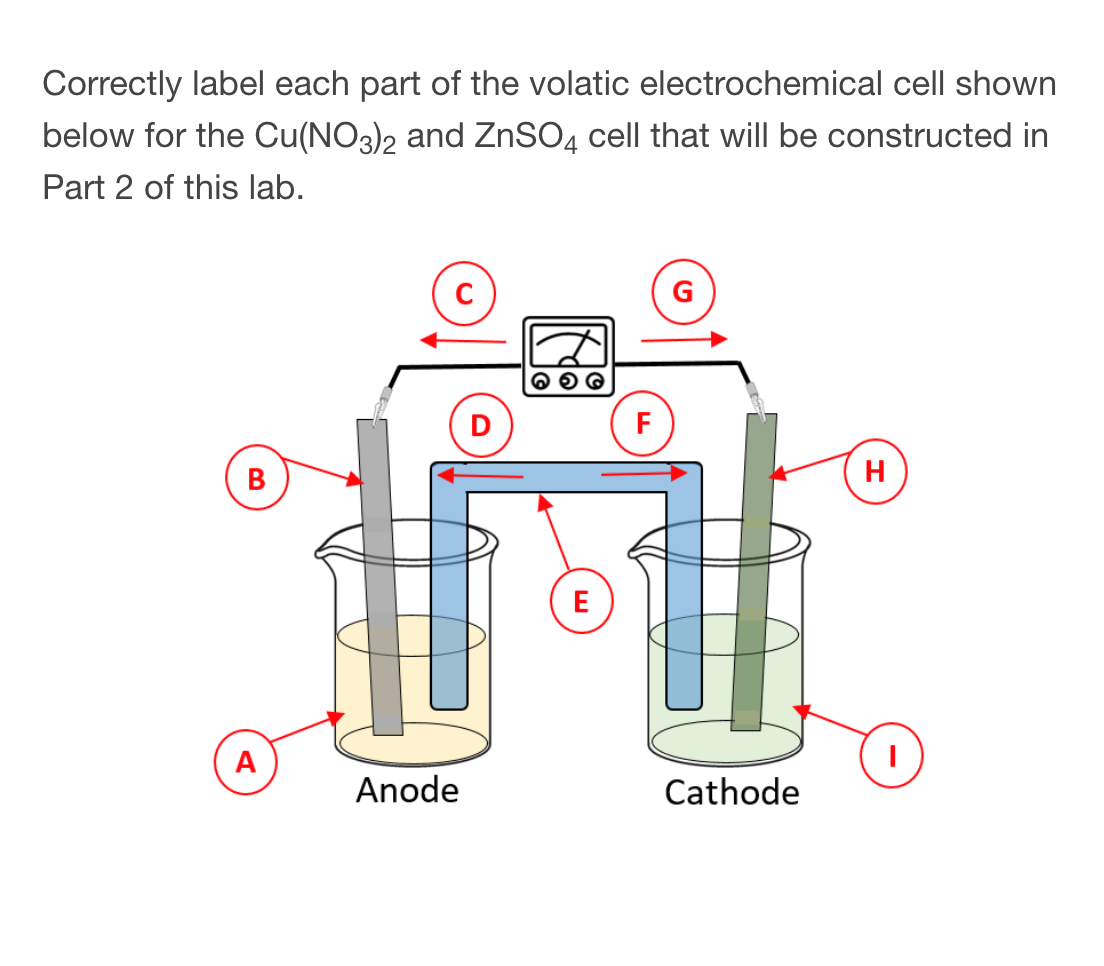 Correctly label each part of the volatic electrochemical cell shown below for the $Cu(NO_3)_2$ and $ZnSO_4$ cell that will be constructed in Part 2 of this lab.

C

G

D

F

B

H

E

A

I

Anode

Cathode