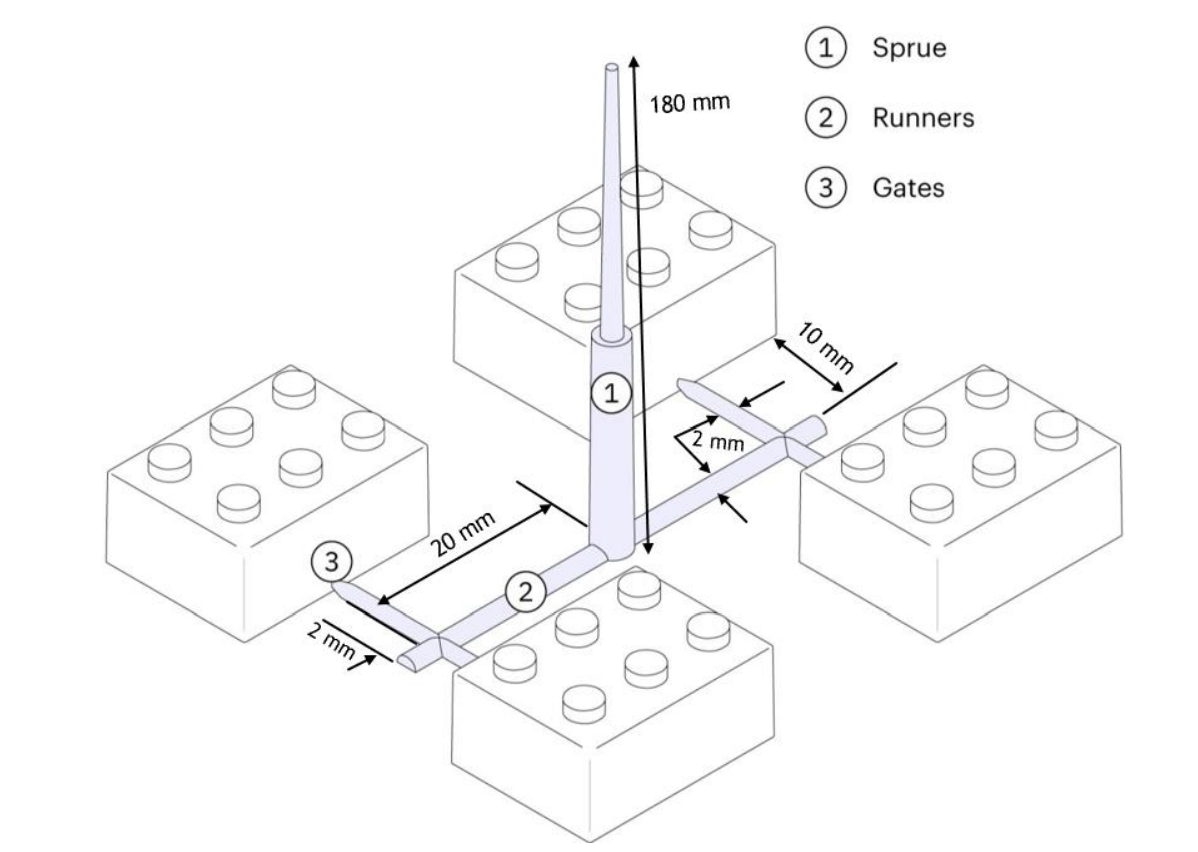 1 Sprue

2 Runners

3 Gates

180 mm

10 mm

1

2 mm

20 mm

3

2

2 mm