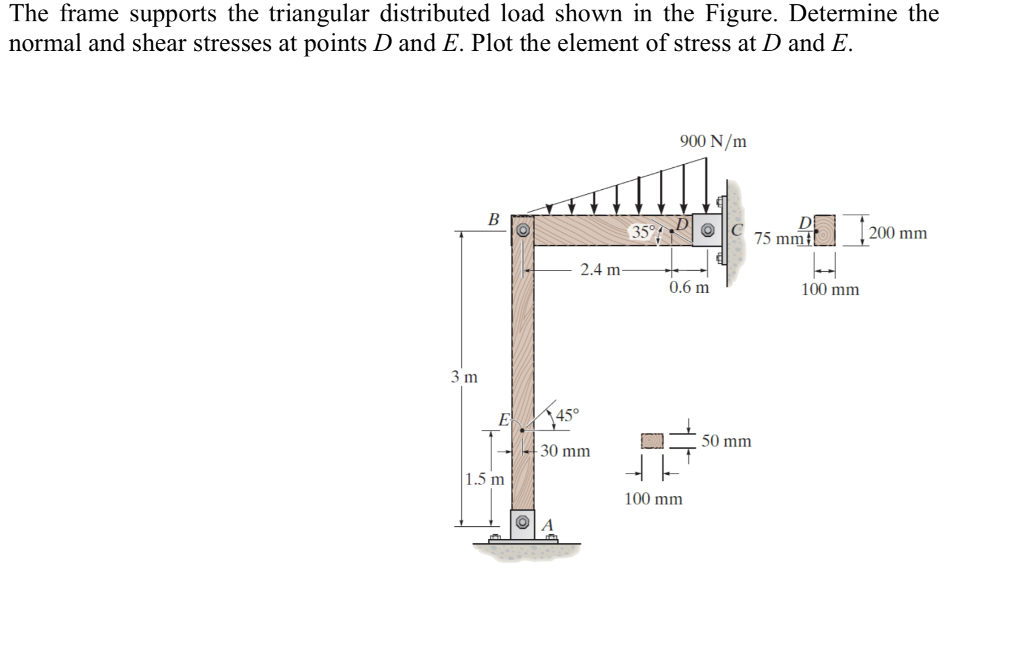 The frame supports the triangular distributed load shown in the Figure. Determine the normal and shear stresses at points $D$ and $E$. Plot the element of stress at $D$ and $E$.

900 N/m

B

35°

D

C

D

75 mm

200 mm

2.4 m

0.6 m

100 mm

3 m

E

45°

30 mm

50 mm

1.5 m

100 mm

A