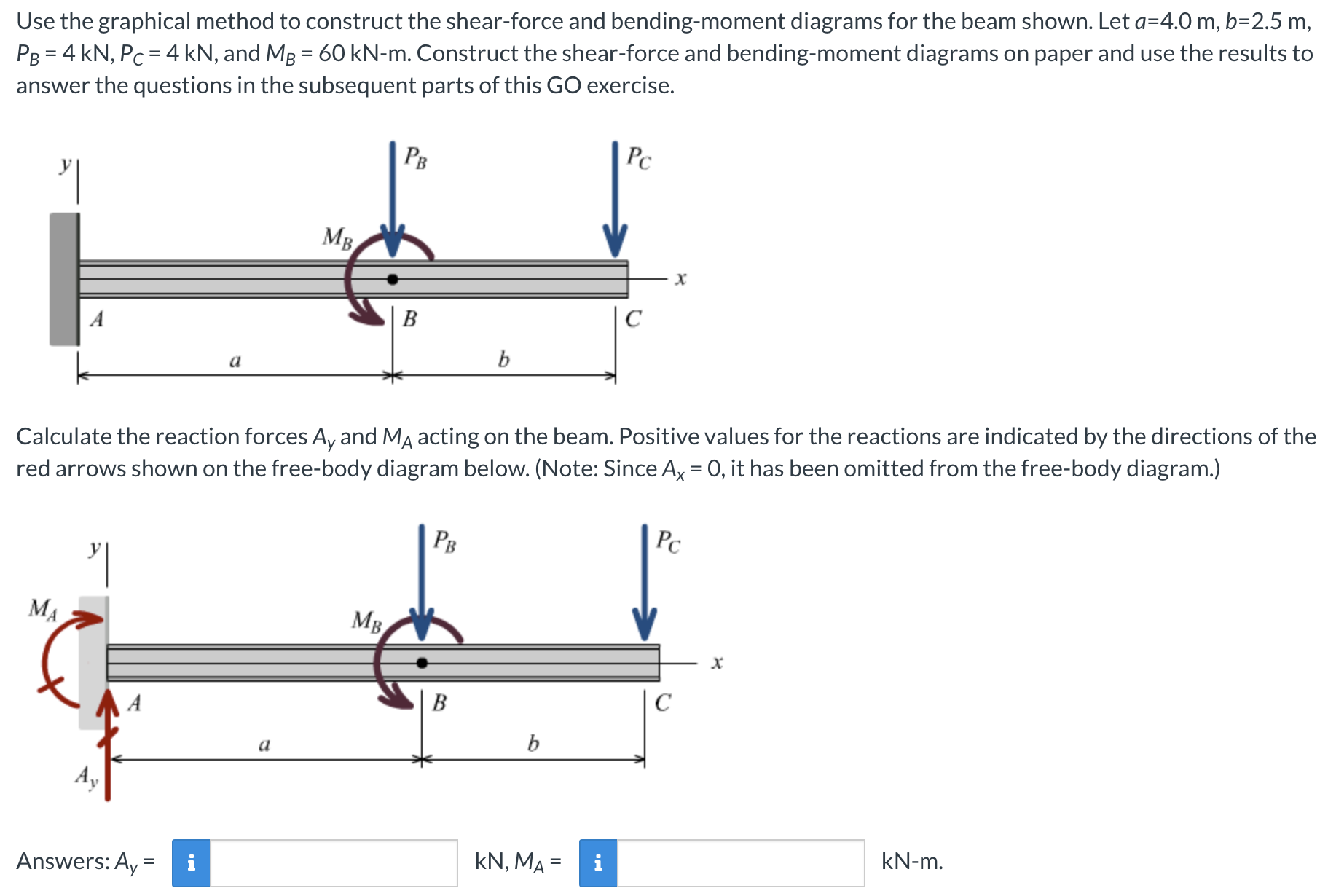 Use the graphical method to construct the shear-force and bending-moment diagrams for the beam shown. Let $a$=4.0 m, $b$=2.5 m, $P_B$ = 4 kN, $P_C$ = 4 kN, and $M_B$ = 60 kN-m. Construct the shear-force and bending-moment diagrams on paper and use the results to answer the questions in the subsequent parts of this GO exercise.

$y$
$P_B$
$P_C$
$M_B$
$x$
$A$
$B$
$C$
$a$
$b$

Calculate the reaction forces $A_y$ and $M_A$ acting on the beam. Positive values for the reactions are indicated by the directions of the red arrows shown on the free-body diagram below. (Note: Since $A_x$ = 0, it has been omitted from the free-body diagram.)

$y$
$P_B$
$P_C$
$M_A$
$M_B$
$x$
$A$
$B$
$C$
$a$
$b$
$A_y$

Answers: $A_y$ = i kN, $M_A$ = i kN-m.