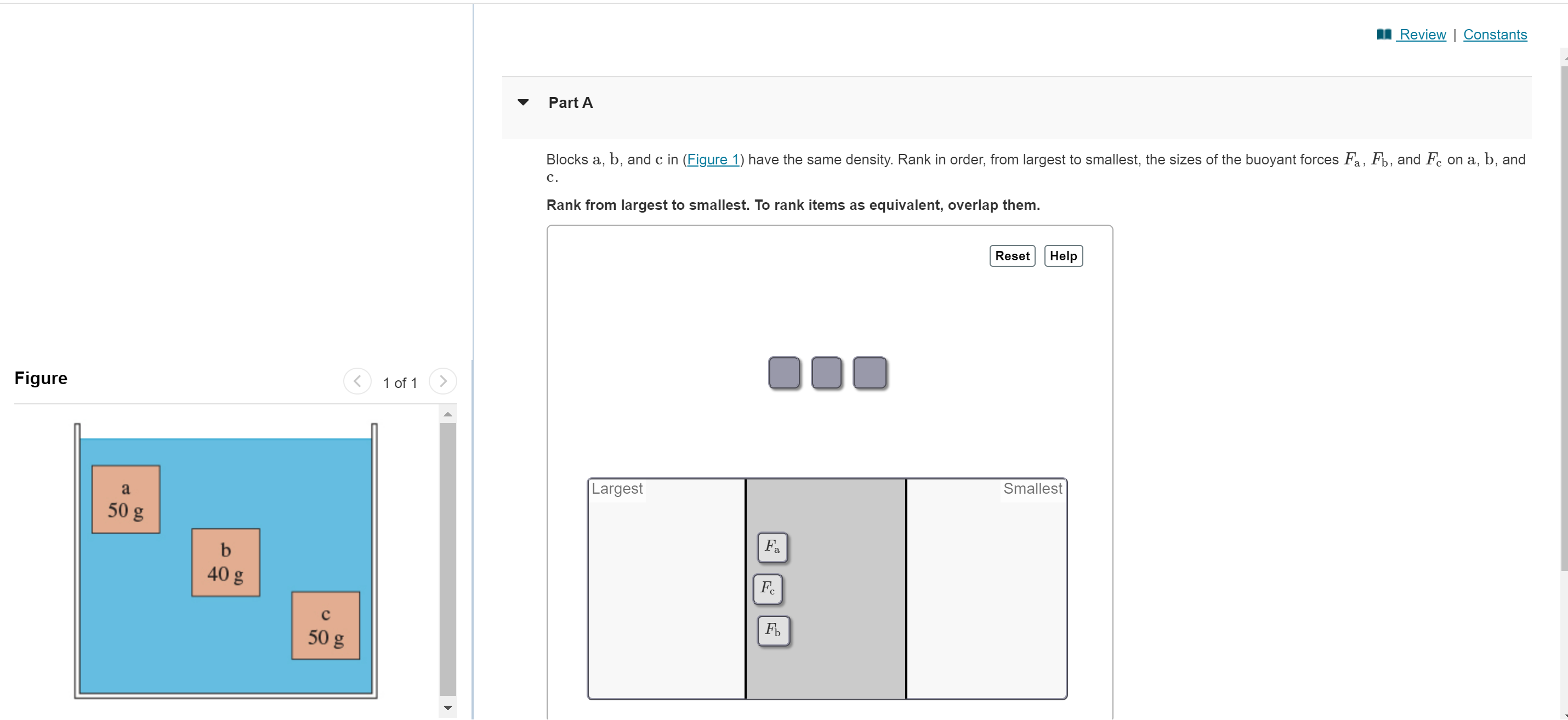 Review | Constants

Part A

Blocks a, b, and c in (Figure 1) have the same density. Rank in order, from largest to smallest, the sizes of the buoyant forces $F_a$, $F_b$, and $F_c$ on a, b, and c.

Rank from largest to smallest. To rank items as equivalent, overlap them.

Reset Help

Largest

Smallest

$F_a$

$F_c$

$F_b$

Figure

1 of 1

a
50 g

b
40 g

c
50 g