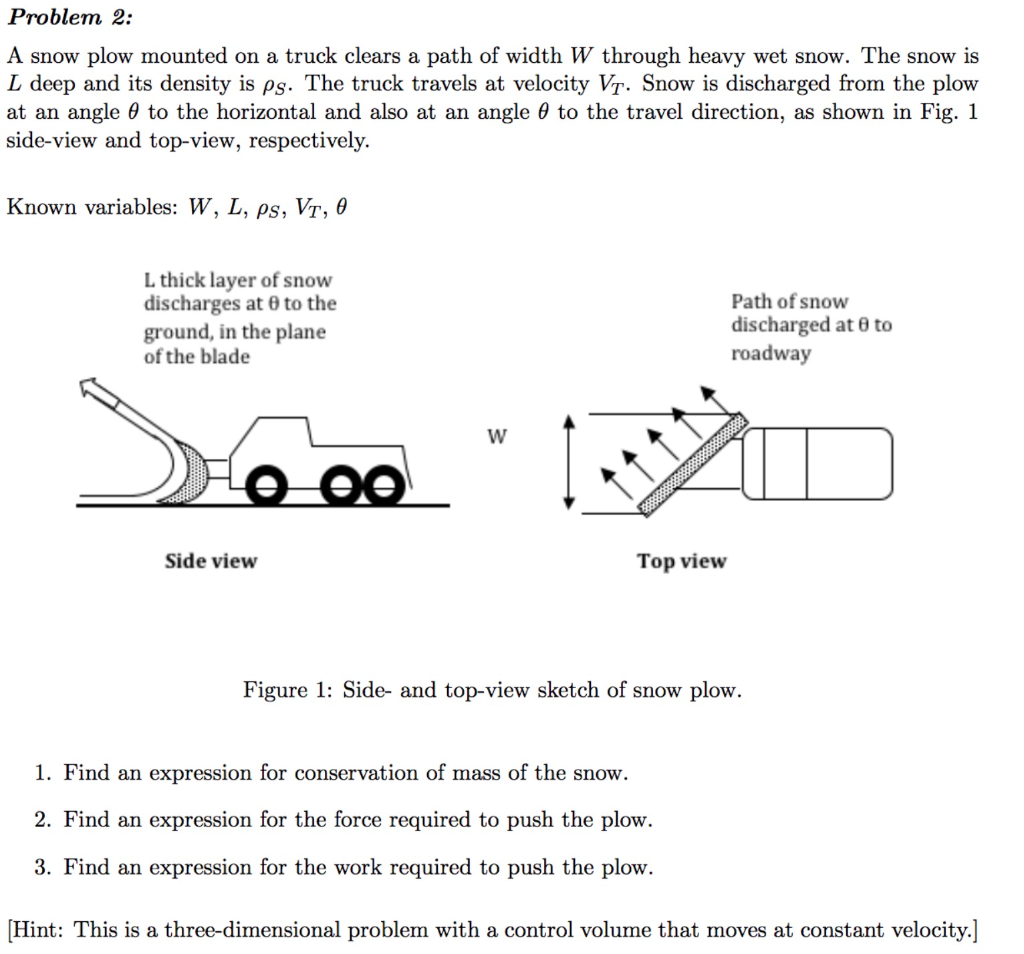 Problem 2:

A snow plow mounted on a truck clears a path of width $W$ through heavy wet snow. The snow is $L$ deep and its density is $\rho_S$. The truck travels at velocity $V_T$. Snow is discharged from the plow at an angle $\theta$ to the horizontal and also at an angle $\theta$ to the travel direction, as shown in Fig. 1 side-view and top-view, respectively.

Known variables: $W$, $L$, $\rho_S$, $V_T$, $\theta$

L thick layer of snow discharges at θ to the ground, in the plane of the blade

Path of snow discharged at θ to roadway

W

Side view

Top view

Figure 1: Side- and top-view sketch of snow plow.

1. Find an expression for conservation of mass of the snow.
2. Find an expression for the force required to push the plow.
3. Find an expression for the work required to push the plow.

[Hint: This is a three-dimensional problem with a control volume that moves at constant velocity.]