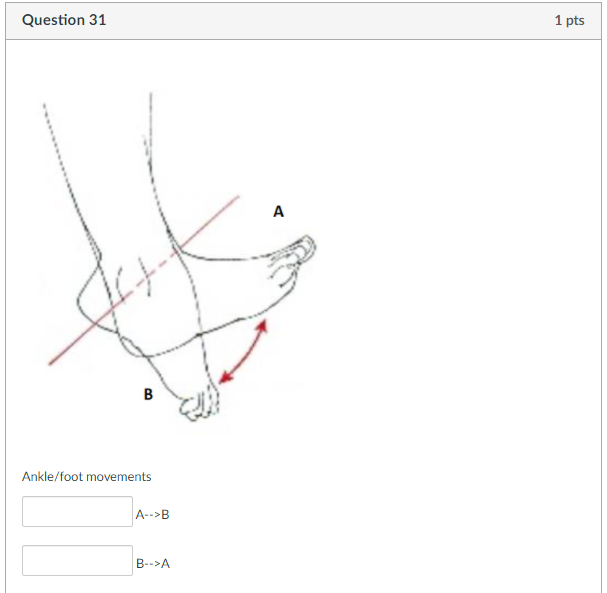 Question 31

1 pts

A

B

Ankle/foot movements

A-->B

B-->A