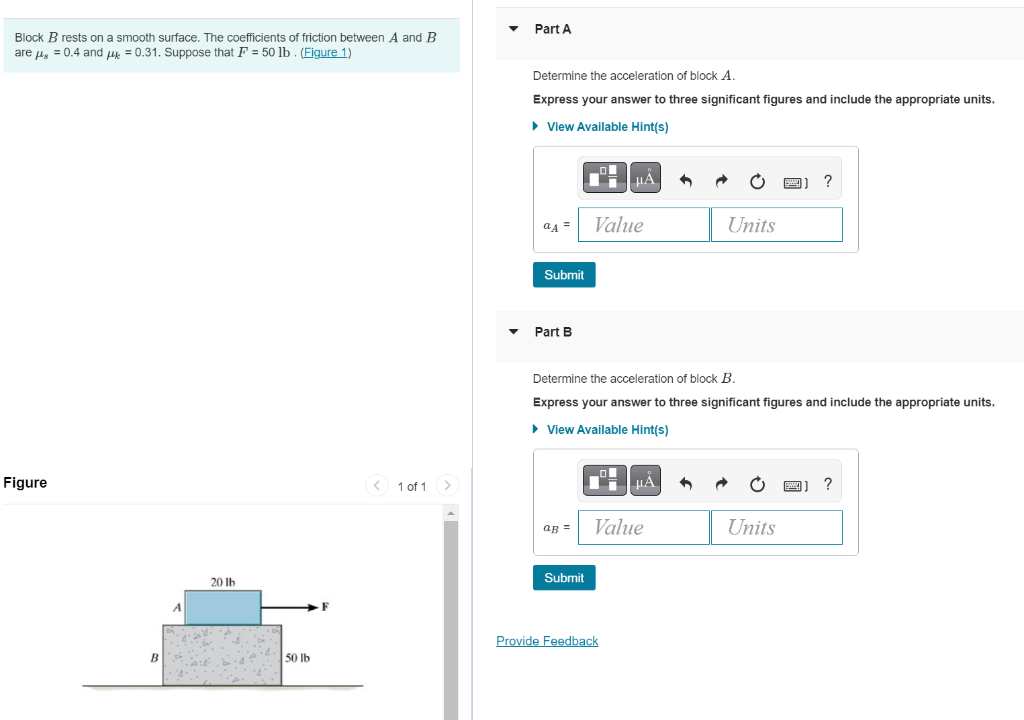 Block $B$ rests on a smooth surface. The coefficients of friction between $A$ and $B$ are $\mu_s$ = 0.4 and $\mu_k$ = 0.31. Suppose that $F$ = 50 lb . (Figure 1)

Figure

1 of 1

20 lb

A

F

B

50 lb

Part A

Determine the acceleration of block $A$.

Express your answer to three significant figures and include the appropriate units.

View Available Hint(s)

μÅ

?

$a_A$ =

Value

Units

Submit

Part B

Determine the acceleration of block $B$.

Express your answer to three significant figures and include the appropriate units.

View Available Hint(s)

μÅ

?

$a_B$ =

Value

Units

Submit

Provide Feedback