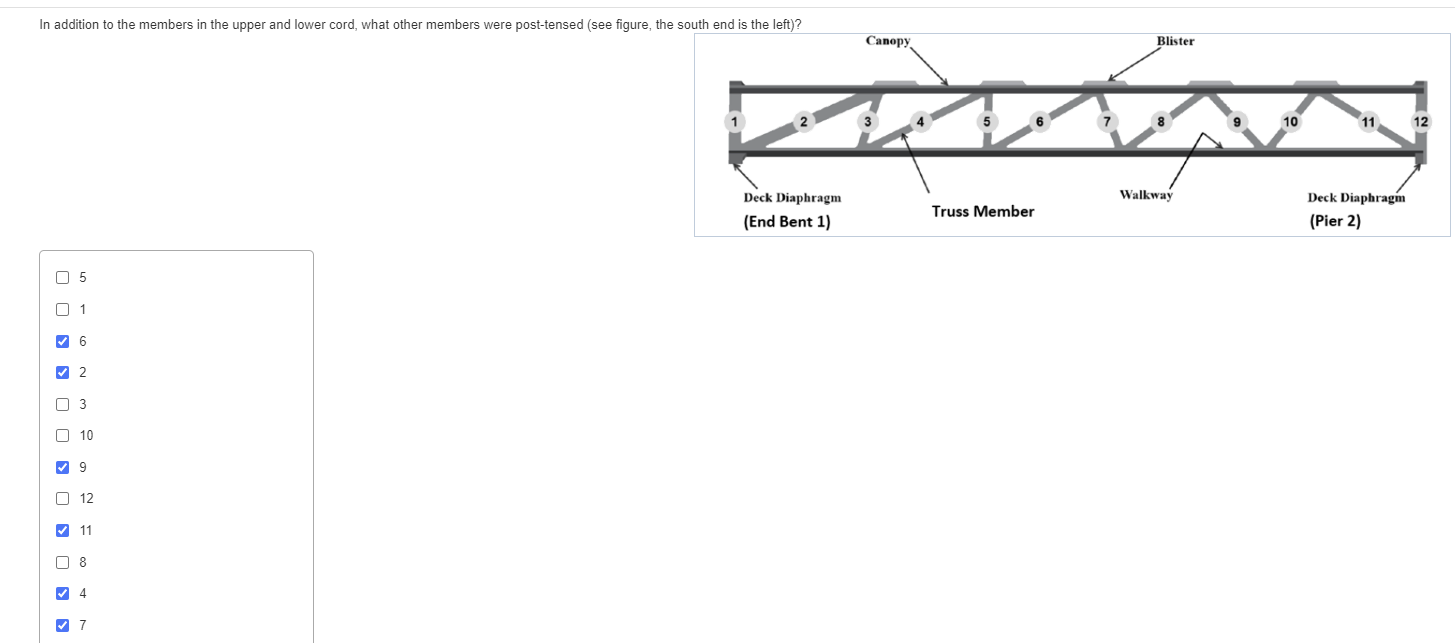 In addition to the members in the upper and lower cord, what other members were post-tensed (see figure, the south end is the left)?

Canopy
Blister
1
2
3
4
5
6
7
8
9
10
11
12
Deck Diaphragm
(End Bent 1)
Truss Member
Walkway
Deck Diaphragm
(Pier 2)

☐ 5
☐ 1
☑ 6
☑ 2
☐ 3
☐ 10
☑ 9
☐ 12
☑ 11
☐ 8
☑ 4
☑ 7