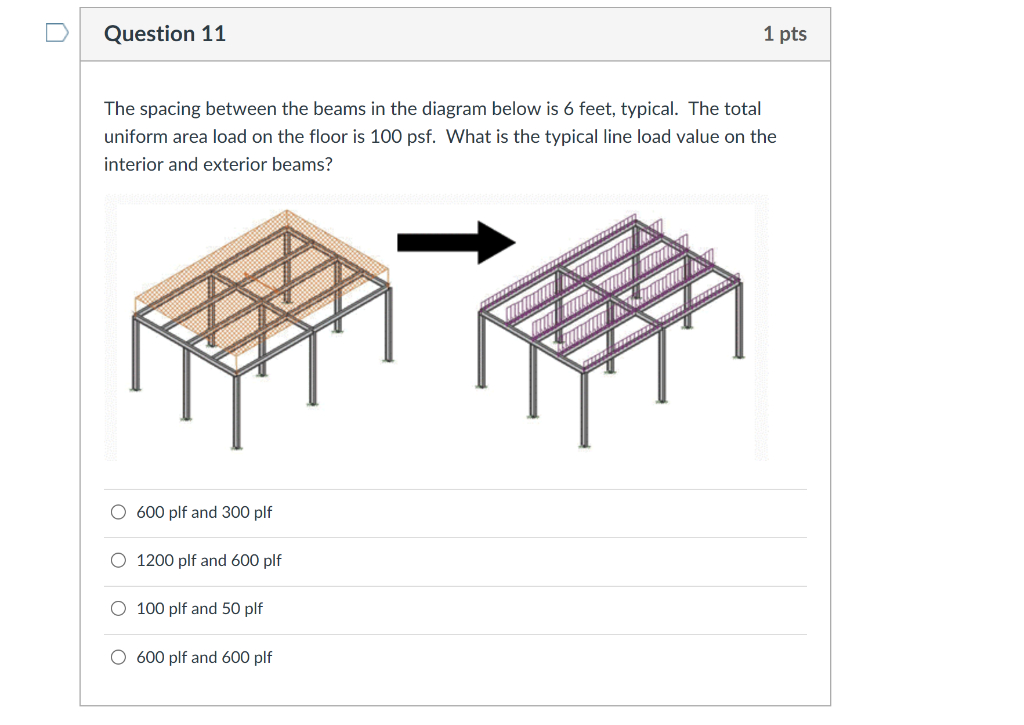 Question 11

1 pts

The spacing between the beams in the diagram below is 6 feet, typical. The total uniform area load on the floor is 100 psf. What is the typical line load value on the interior and exterior beams?

600 plf and 300 plf

1200 plf and 600 plf

100 plf and 50 plf

600 plf and 600 plf