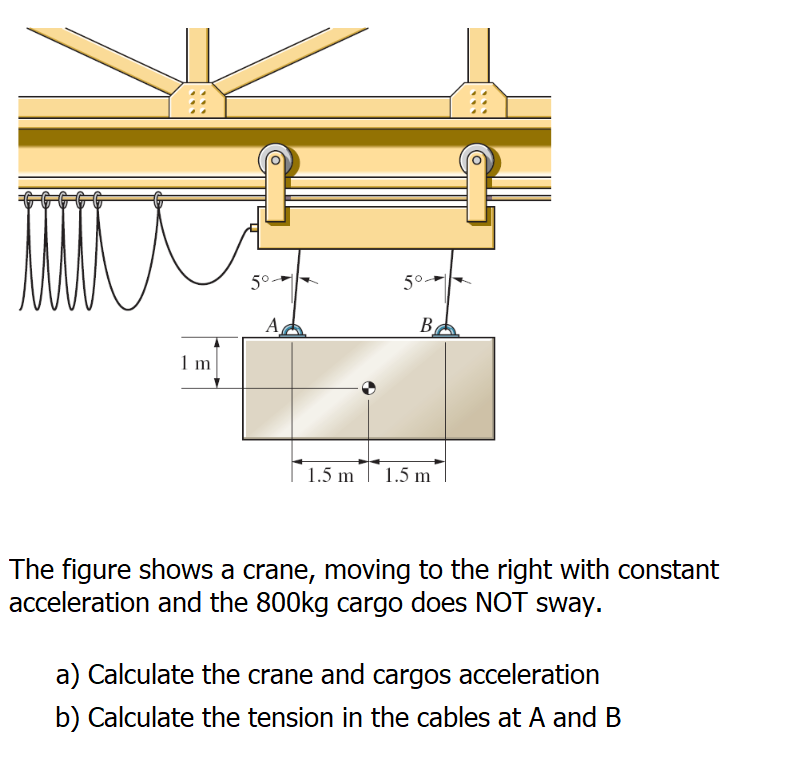 5°
5°
A
B
1 m
1.5 m
1.5 m

The figure shows a crane, moving to the right with constant acceleration and the 800kg cargo does NOT sway.

a) Calculate the crane and cargos acceleration
b) Calculate the tension in the cables at A and B