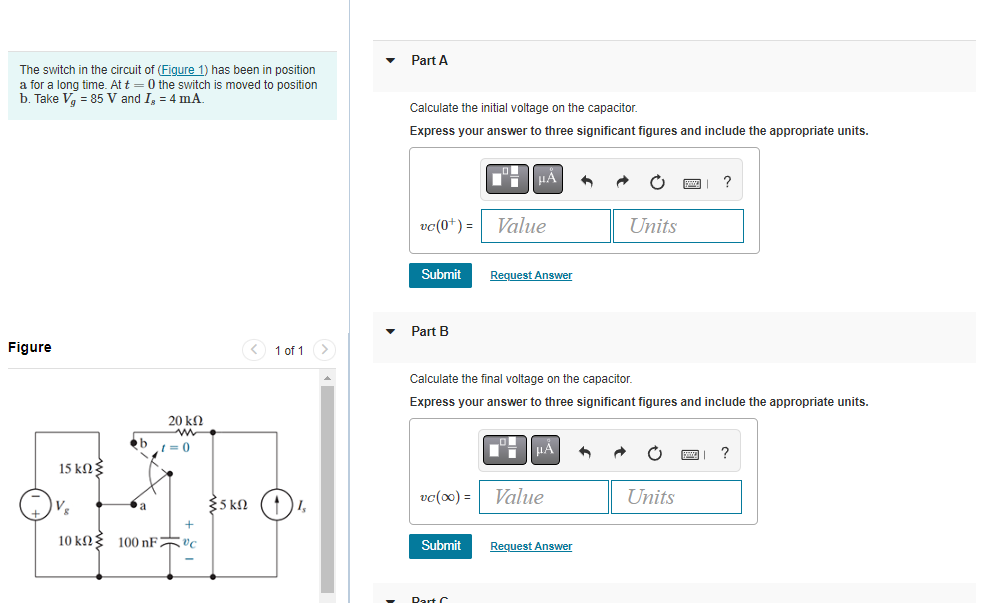 The switch in the circuit of (Figure 1) has been in position a for a long time. At $t = 0$ the switch is moved to position b. Take $V_g$ = 85 V and $I_s$ = 4 mA.

Figure

1 of 1

20 kΩ
b
$t = 0$
15 kΩ
$V_g$
a
5 kΩ
$I_s$
10 kΩ
100 nF
+
$v_C$
−

Part A

Calculate the initial voltage on the capacitor.

Express your answer to three significant figures and include the appropriate units.

μÅ
?

$v_C(0^+)$ = Value Units

Submit Request Answer

Part B

Calculate the final voltage on the capacitor.

Express your answer to three significant figures and include the appropriate units.

μÅ
?

$v_C(\infty)$ = Value Units

Submit Request Answer

Part C