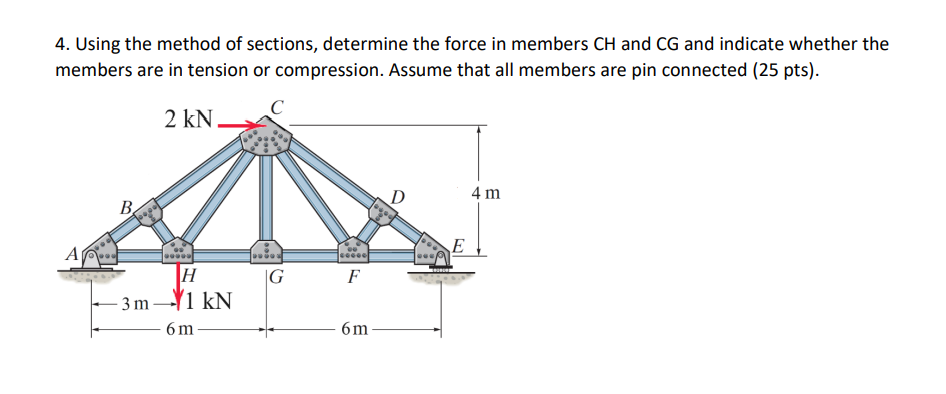 4. Using the method of sections, determine the force in members CH and CG and indicate whether the members are in tension or compression. Assume that all members are pin connected (25 pts).

2 kN
C
B
D
4 m
A
E
H
G
F
3 m
1 kN
6 m
6 m