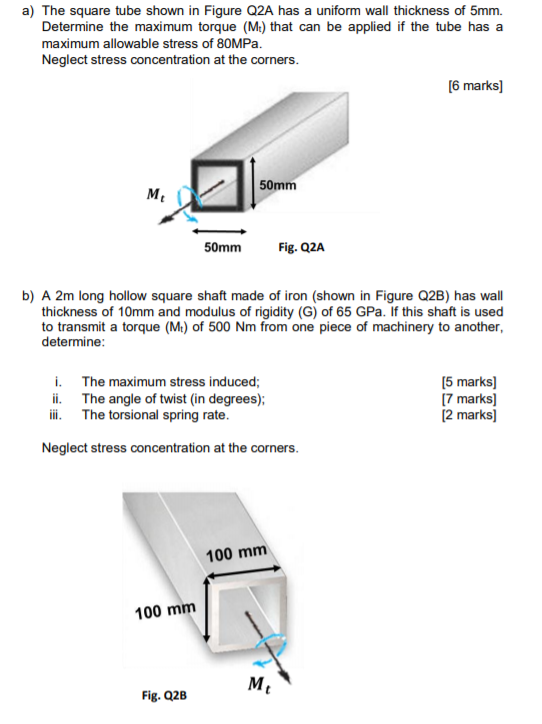 a) The square tube shown in Figure Q2A has a uniform wall thickness of 5mm. Determine the maximum torque ($M_t$) that can be applied if the tube has a maximum allowable stress of 80MPa.
Neglect stress concentration at the corners.

[6 marks]

$M_t$

50mm

50mm

Fig. Q2A

b) A 2m long hollow square shaft made of iron (shown in Figure Q2B) has wall thickness of 10mm and modulus of rigidity (G) of 65 GPa. If this shaft is used to transmit a torque ($M_t$) of 500 Nm from one piece of machinery to another, determine:

i. The maximum stress induced; [5 marks]
ii. The angle of twist (in degrees); [7 marks]
iii. The torsional spring rate. [2 marks]

Neglect stress concentration at the corners.

100 mm

100 mm

$M_t$

Fig. Q2B