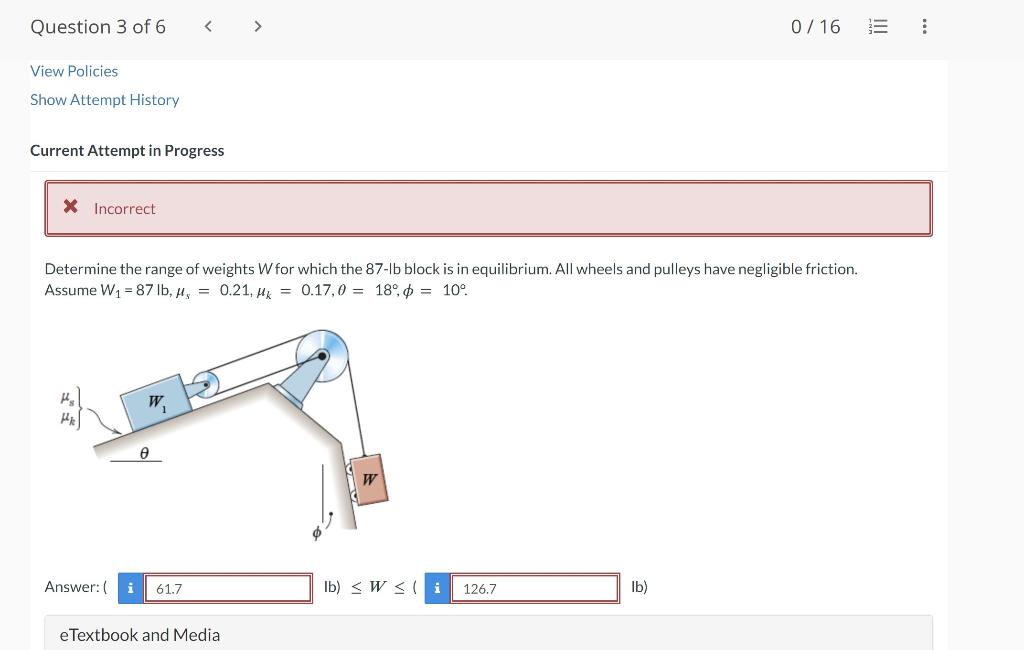 Question 3 of 6 < > 0 / 16

View Policies

Show Attempt History

Current Attempt in Progress

✖ Incorrect

Determine the range of weights $W$ for which the 87-lb block is in equilibrium. All wheels and pulleys have negligible friction. Assume $W_1$ = 87 lb, $\mu_s = 0.21$, $\mu_k = 0.17$, $\theta = 18°$, $\phi = 10°$.

$\mu_s$
$\mu_k$
$W_1$
$\theta$
$W$
$\phi$

Answer: ( i 61.7 lb) $\leq W \leq$ ( i 126.7 lb)

eTextbook and Media