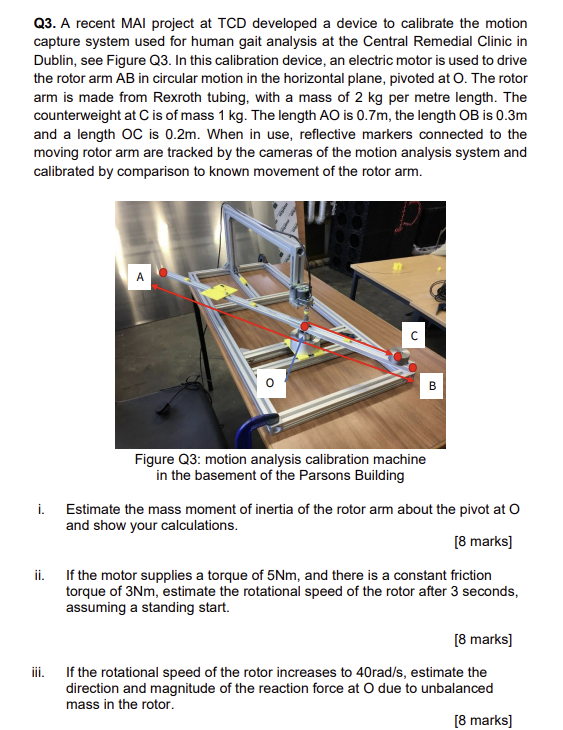 **Q3.** A recent MAI project at TCD developed a device to calibrate the motion capture system used for human gait analysis at the Central Remedial Clinic in Dublin, see Figure Q3. In this calibration device, an electric motor is used to drive the rotor arm AB in circular motion in the horizontal plane, pivoted at O. The rotor arm is made from Rexroth tubing, with a mass of 2 kg per metre length. The counterweight at C is of mass 1 kg. The length AO is 0.7m, the length OB is 0.3m and a length OC is 0.2m. When in use, reflective markers connected to the moving rotor arm are tracked by the cameras of the motion analysis system and calibrated by comparison to known movement of the rotor arm.

A

C

O

B

Figure Q3: motion analysis calibration machine in the basement of the Parsons Building

i. Estimate the mass moment of inertia of the rotor arm about the pivot at O and show your calculations.

[8 marks]

ii. If the motor supplies a torque of 5Nm, and there is a constant friction torque of 3Nm, estimate the rotational speed of the rotor after 3 seconds, assuming a standing start.

[8 marks]

iii. If the rotational speed of the rotor increases to 40rad/s, estimate the direction and magnitude of the reaction force at O due to unbalanced mass in the rotor.

[8 marks]