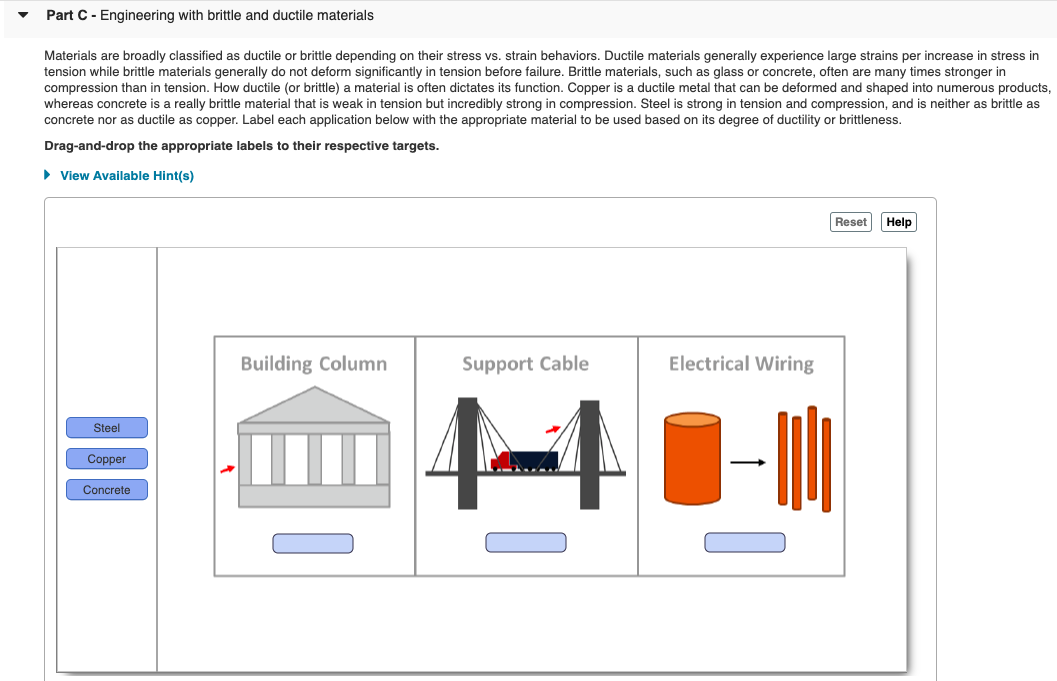 Part C - Engineering with brittle and ductile materials

Materials are broadly classified as ductile or brittle depending on their stress vs. strain behaviors. Ductile materials generally experience large strains per increase in stress in tension while brittle materials generally do not deform significantly in tension before failure. Brittle materials, such as glass or concrete, often are many times stronger in compression than in tension. How ductile (or brittle) a material is often dictates its function. Copper is a ductile metal that can be deformed and shaped into numerous products, whereas concrete is a really brittle material that is weak in tension but incredibly strong in compression. Steel is strong in tension and compression, and is neither as brittle as concrete nor as ductile as copper. Label each application below with the appropriate material to be used based on its degree of ductility or brittleness.

Drag-and-drop the appropriate labels to their respective targets.

View Available Hint(s)

Reset Help

Steel
Copper
Concrete

Building Column

Support Cable

Electrical Wiring