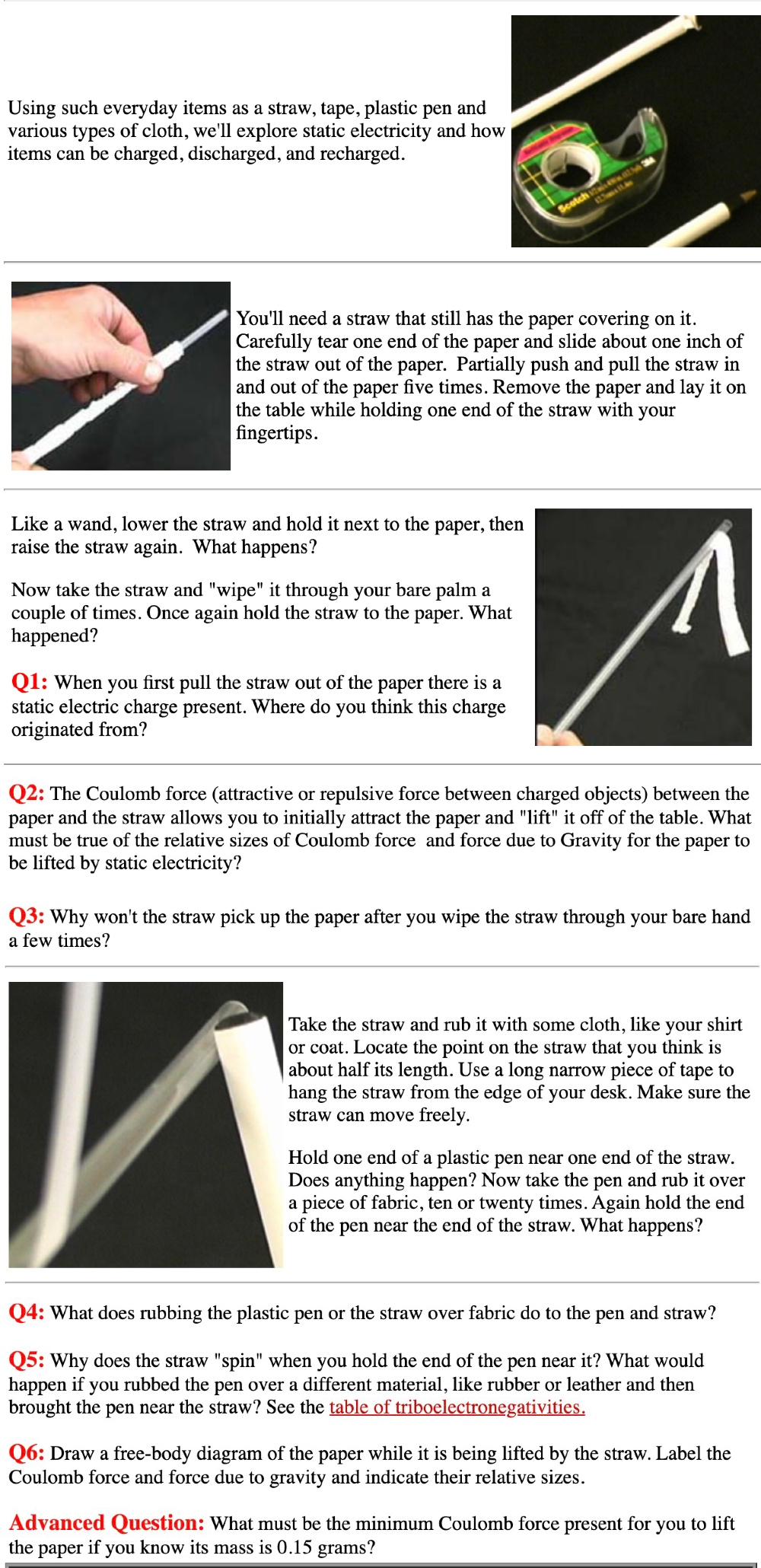 Using such everyday items as a straw, tape, plastic pen and various types of cloth, we'll explore static electricity and how items can be charged, discharged, and recharged.

Scotch

You'll need a straw that still has the paper covering on it. Carefully tear one end of the paper and slide about one inch of the straw out of the paper. Partially push and pull the straw in and out of the paper five times. Remove the paper and lay it on the table while holding one end of the straw with your fingertips.

Like a wand, lower the straw and hold it next to the paper, then raise the straw again. What happens?

Now take the straw and "wipe" it through your bare palm a couple of times. Once again hold the straw to the paper. What happened?

Q1: When you first pull the straw out of the paper there is a static electric charge present. Where do you think this charge originated from?

Q2: The Coulomb force (attractive or repulsive force between charged objects) between the paper and the straw allows you to initially attract the paper and "lift" it off of the table. What must be true of the relative sizes of Coulomb force and force due to Gravity for the paper to be lifted by static electricity?

Q3: Why won't the straw pick up the paper after you wipe the straw through your bare hand a few times?

Take the straw and rub it with some cloth, like your shirt or coat. Locate the point on the straw that you think is about half its length. Use a long narrow piece of tape to hang the straw from the edge of your desk. Make sure the straw can move freely.

Hold one end of a plastic pen near one end of the straw. Does anything happen? Now take the pen and rub it over a piece of fabric, ten or twenty times. Again hold the end of the pen near the end of the straw. What happens?

Q4: What does rubbing the plastic pen or the straw over fabric do to the pen and straw?

Q5: Why does the straw "spin" when you hold the end of the pen near it? What would happen if you rubbed the pen over a different material, like rubber or leather and then brought the pen near the straw? See the table of triboelectronegativities.

Q6: Draw a free-body diagram of the paper while it is being lifted by the straw. Label the Coulomb force and force due to gravity and indicate their relative sizes.

Advanced Question: What must be the minimum Coulomb force present for you to lift the paper if you know its mass is 0.15 grams?