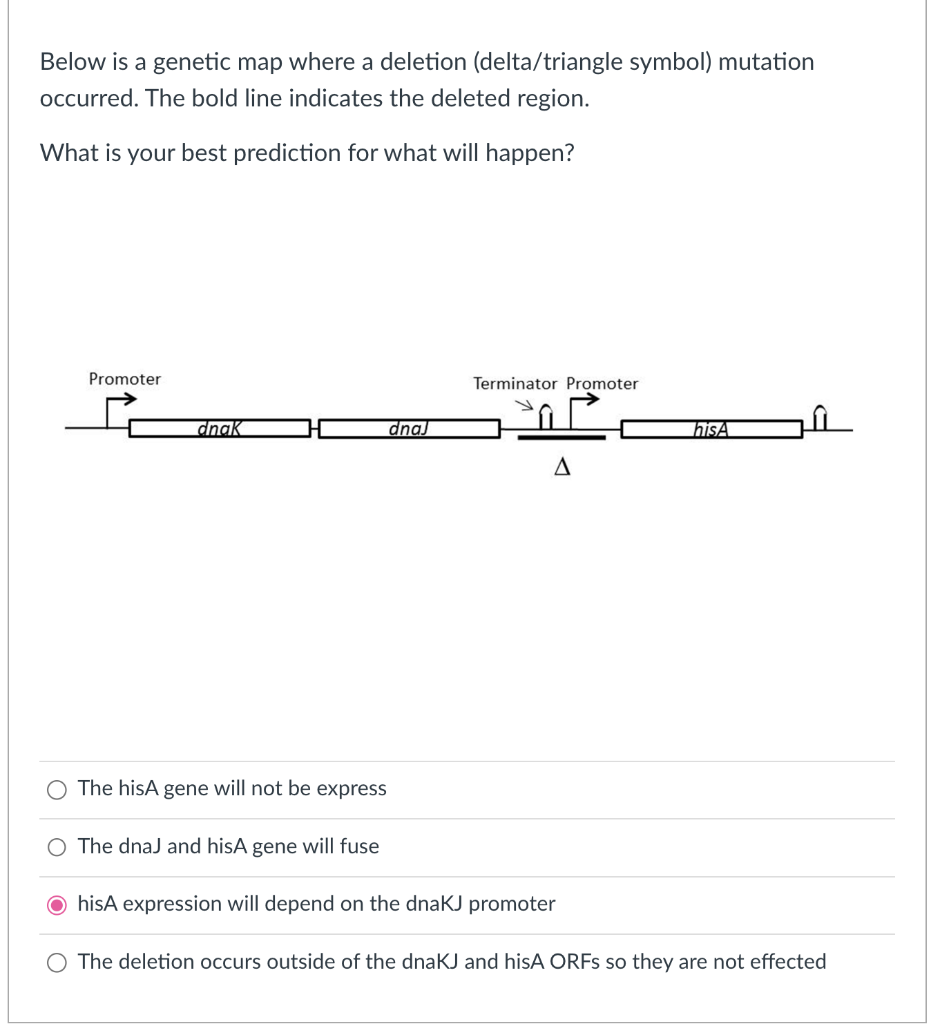 Below is a genetic map where a deletion (delta/triangle symbol) mutation occurred. The bold line indicates the deleted region.

What is your best prediction for what will happen?

Promoter

Terminator Promoter

dnaK

dnaJ

hisA

Δ

The hisA gene will not be express

The dnaJ and hisA gene will fuse

hisA expression will depend on the dnaKJ promoter

The deletion occurs outside of the dnaKJ and hisA ORFs so they are not effected