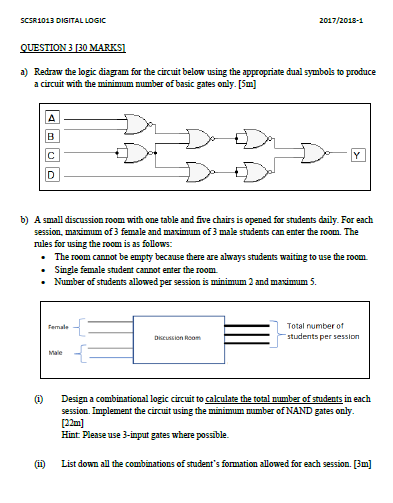 SCSR1013 DIGITAL LOGIC 2017/2018-1

QUESTION 3 [30 MARKS]

a) Redraw the logic diagram for the circuit below using the appropriate dual symbols to produce a circuit with the minimum number of basic gates only. [5m]

A
B
C
D
Y

b) A small discussion room with one table and five chairs is opened for students daily. For each session, maximum of 3 female and maximum of 3 male students can enter the room. The rules for using the room is as follows:
• The room cannot be empty because there are always students waiting to use the room.
• Single female student cannot enter the room.
• Number of students allowed per session is minimum 2 and maximum 5.

Female
Male
Discussion Room
Total number of students per session

(i) Design a combinational logic circuit to calculate the total number of students in each session. Implement the circuit using the minimum number of NAND gates only. [22m]
Hint: Please use 3-input gates where possible.

(ii) List down all the combinations of student's formation allowed for each session. [3m]