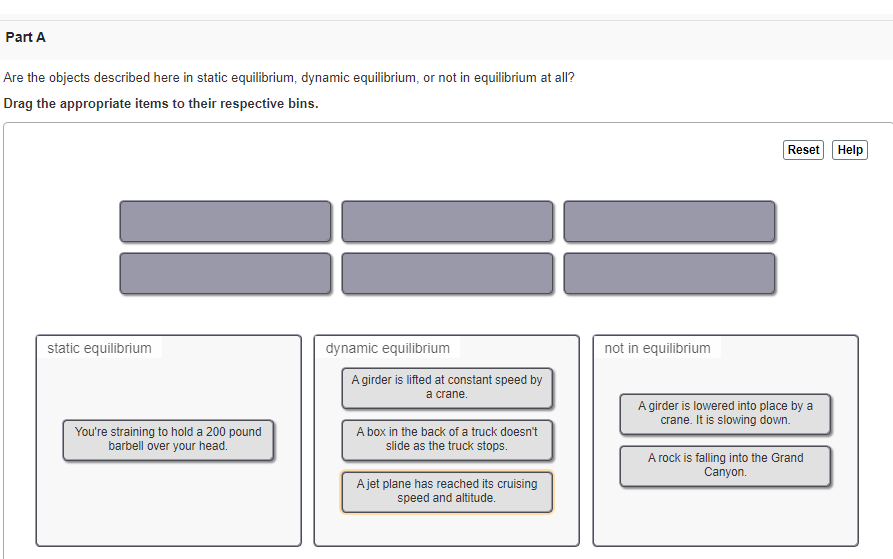 Part A

Are the objects described here in static equilibrium, dynamic equilibrium, or not in equilibrium at all?

Drag the appropriate items to their respective bins.

Reset Help

static equilibrium

You're straining to hold a 200 pound barbell over your head.

dynamic equilibrium

A girder is lifted at constant speed by a crane.

A box in the back of a truck doesn't slide as the truck stops.

A jet plane has reached its cruising speed and altitude.

not in equilibrium

A girder is lowered into place by a crane. It is slowing down.

A rock is falling into the Grand Canyon.