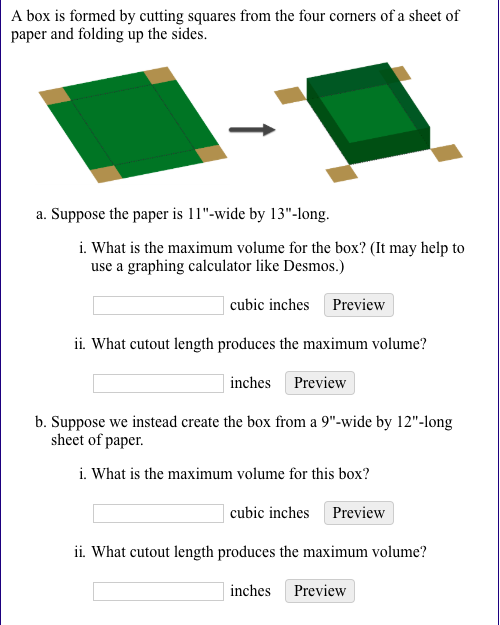 A box is formed by cutting squares from the four corners of a sheet of paper and folding up the sides.

a. Suppose the paper is 11"-wide by 13"-long.

i. What is the maximum volume for the box? (It may help to use a graphing calculator like Desmos.)

cubic inches Preview

ii. What cutout length produces the maximum volume?

inches Preview

b. Suppose we instead create the box from a 9"-wide by 12"-long sheet of paper.

i. What is the maximum volume for this box?

cubic inches Preview

ii. What cutout length produces the maximum volume?

inches Preview