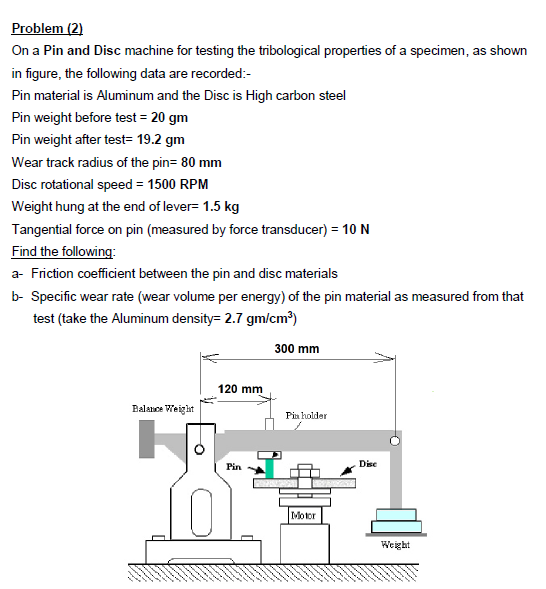 Problem (2)

On a Pin and Disc machine for testing the tribological properties of a specimen, as shown in figure, the following data are recorded:-

Pin material is Aluminum and the Disc is High carbon steel

Pin weight before test = 20 gm

Pin weight after test= 19.2 gm

Wear track radius of the pin= 80 mm

Disc rotational speed = 1500 RPM

Weight hung at the end of lever= 1.5 kg

Tangential force on pin (measured by force transducer) = 10 N

Find the following:

a- Friction coefficient between the pin and disc materials

b- Specific wear rate (wear volume per energy) of the pin material as measured from that test (take the Aluminum density= 2.7 gm/cm$^3$)

300 mm

120 mm

Balance Weight

Pin holder

Pin

Disc

Motor

Weight