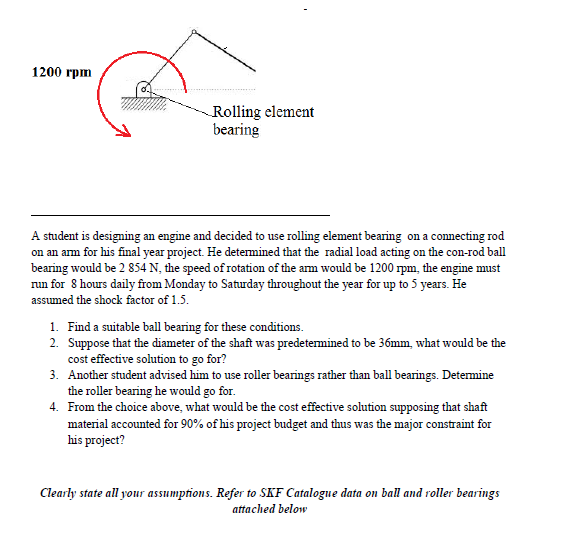 1200 rpm

Rolling element bearing

A student is designing an engine and decided to use rolling element bearing on a connecting rod on an arm for his final year project. He determined that the radial load acting on the con-rod ball bearing would be 2 854 N, the speed of rotation of the arm would be 1200 rpm, the engine must run for 8 hours daily from Monday to Saturday throughout the year for up to 5 years. He assumed the shock factor of 1.5.

1. Find a suitable ball bearing for these conditions.
2. Suppose that the diameter of the shaft was predetermined to be 36mm, what would be the cost effective solution to go for?
3. Another student advised him to use roller bearings rather than ball bearings. Determine the roller bearing he would go for.
4. From the choice above, what would be the cost effective solution supposing that shaft material accounted for 90% of his project budget and thus was the major constraint for his project?

Clearly state all your assumptions. Refer to SKF Catalogue data on ball and roller bearings attached below