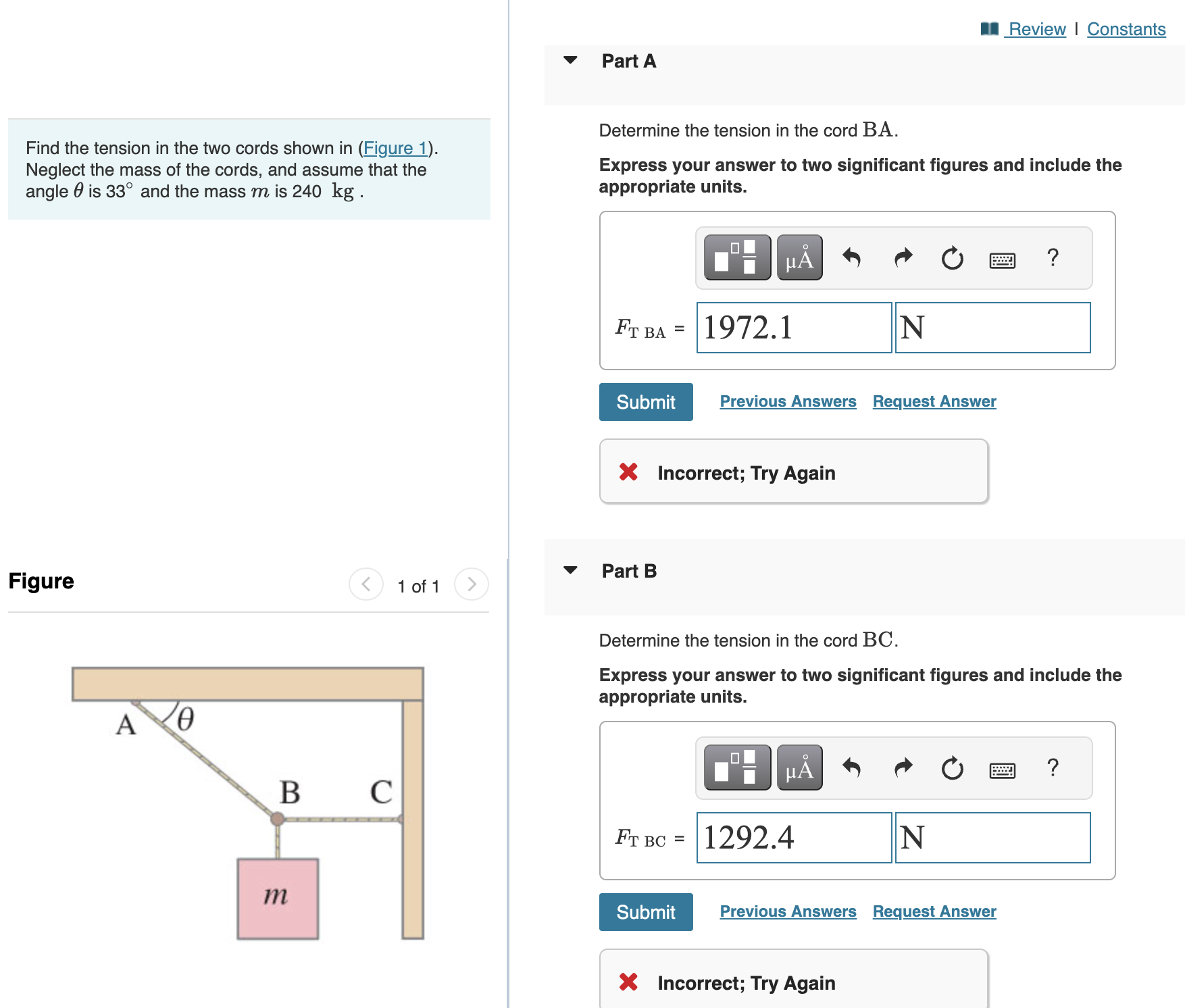 Find the tension in the two cords shown in (Figure 1). Neglect the mass of the cords, and assume that the angle $\theta$ is 33° and the mass $m$ is 240 kg .

Figure

1 of 1

A
$\theta$
B
C
$m$

Review | Constants

Part A

Determine the tension in the cord BA.

Express your answer to two significant figures and include the appropriate units.

μÅ
?

$F_{T\ BA}$ = 1972.1 N

Submit
Previous Answers
Request Answer

Incorrect; Try Again

Part B

Determine the tension in the cord BC.

Express your answer to two significant figures and include the appropriate units.

μÅ
?

$F_{T\ BC}$ = 1292.4 N

Submit
Previous Answers
Request Answer

Incorrect; Try Again