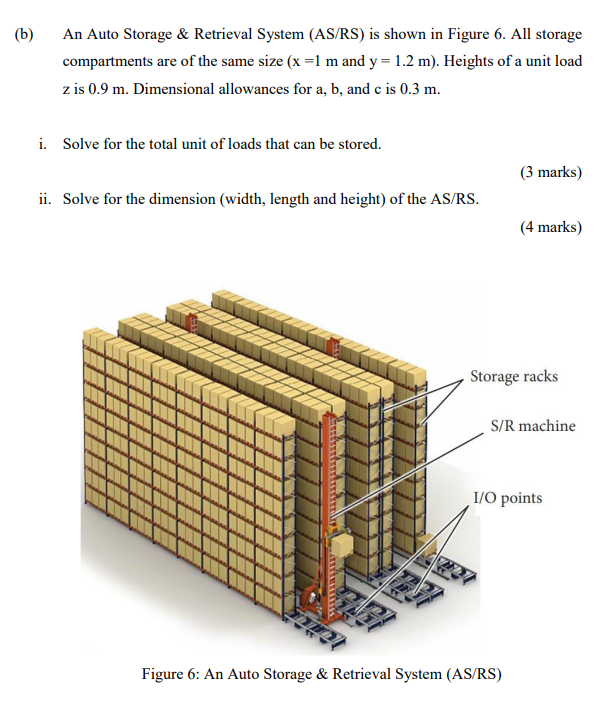 (b) An Auto Storage & Retrieval System (AS/RS) is shown in Figure 6. All storage compartments are of the same size (x =1 m and y = 1.2 m). Heights of a unit load z is 0.9 m. Dimensional allowances for a, b, and c is 0.3 m.

i. Solve for the total unit of loads that can be stored.

(3 marks)

ii. Solve for the dimension (width, length and height) of the AS/RS.

(4 marks)

Storage racks

S/R machine

I/O points

Figure 6: An Auto Storage & Retrieval System (AS/RS)