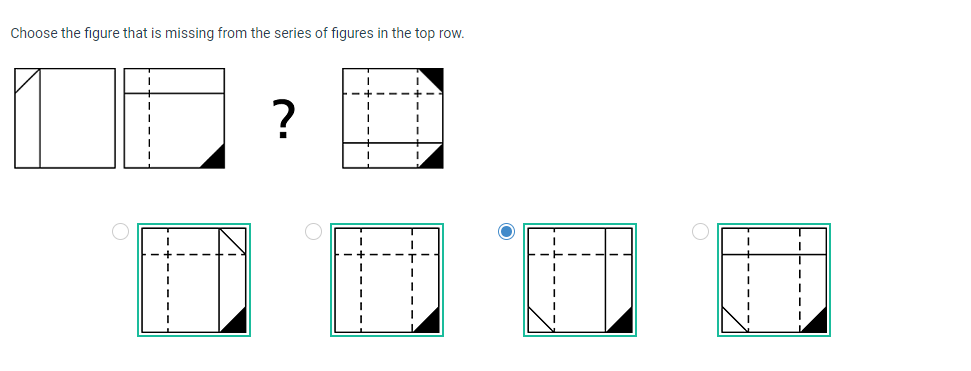 Choose the figure that is missing from the series of figures in the top row.

?