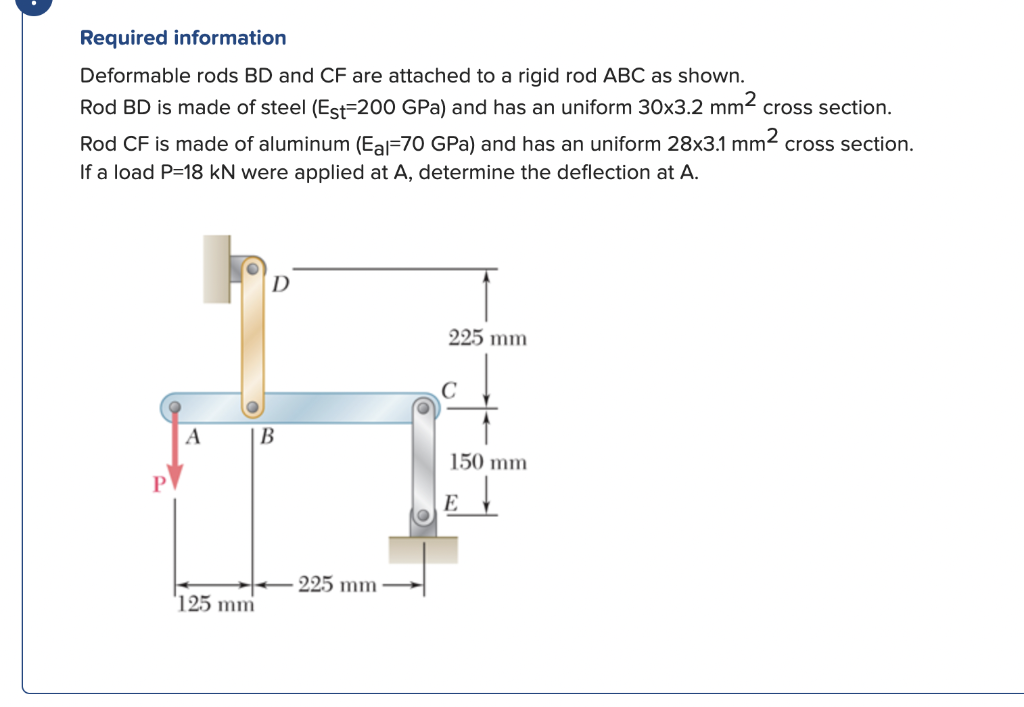 Required information

Deformable rods BD and CF are attached to a rigid rod ABC as shown.
Rod BD is made of steel ($E_{st}$=200 GPa) and has an uniform 30x3.2 $mm^2$ cross section.
Rod CF is made of aluminum ($E_{al}$=70 GPa) and has an uniform 28x3.1 $mm^2$ cross section.
If a load P=18 kN were applied at A, determine the deflection at A.

D
225 mm
C
A
B
150 mm
P
E
225 mm
125 mm