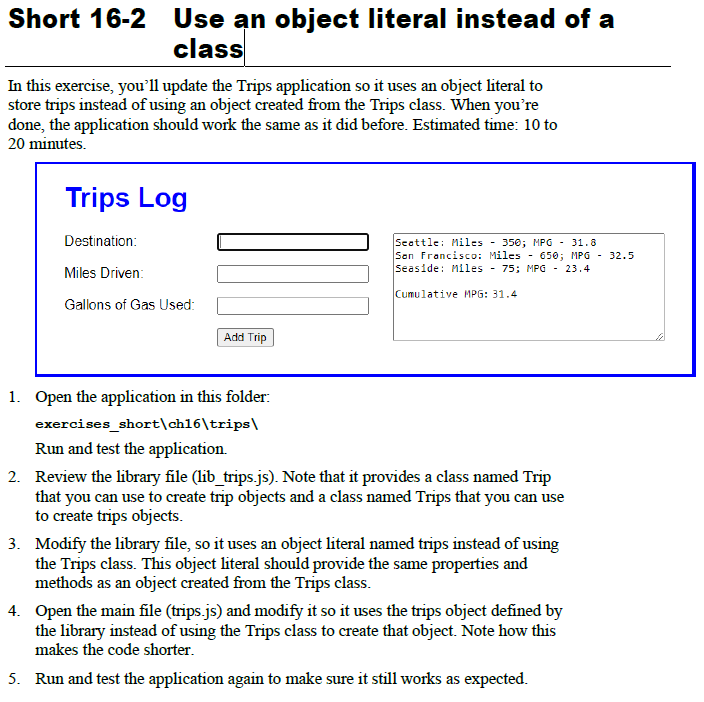 Short 16-2 Use an object literal instead of a class

In this exercise, you'll update the Trips application so it uses an object literal to store trips instead of using an object created from the Trips class. When you're done, the application should work the same as it did before. Estimated time: 10 to 20 minutes.

Trips Log

Destination:

Miles Driven:

Gallons of Gas Used:

Add Trip

Seattle: Miles - 350; MPG - 31.8
San Francisco: Miles - 650; MPG - 32.5
Seaside: Miles - 75; MPG - 23.4

Cumulative MPG: 31.4

1. Open the application in this folder:
exercises_short\ch16\trips\
Run and test the application.

2. Review the library file (lib_trips.js). Note that it provides a class named Trip that you can use to create trip objects and a class named Trips that you can use to create trips objects.

3. Modify the library file, so it uses an object literal named trips instead of using the Trips class. This object literal should provide the same properties and methods as an object created from the Trips class.

4. Open the main file (trips.js) and modify it so it uses the trips object defined by the library instead of using the Trips class to create that object. Note how this makes the code shorter.

5. Run and test the application again to make sure it still works as expected.