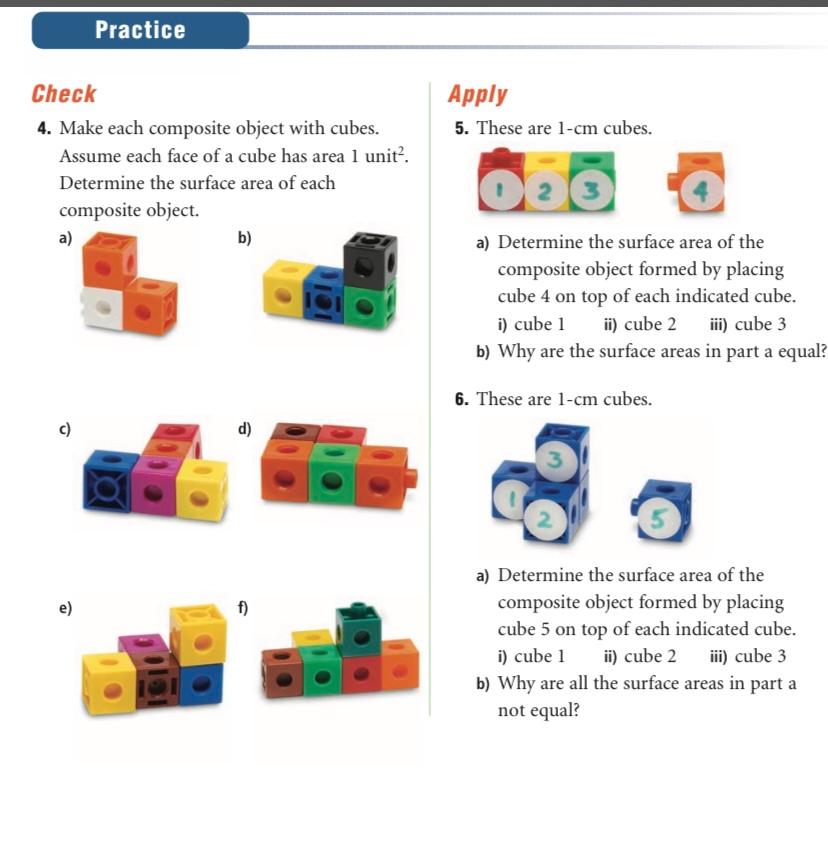 Practice

Check

4. Make each composite object with cubes. Assume each face of a cube has area 1 unit$^2$. Determine the surface area of each composite object.

a)

b)

c)

d)

e)

f)

Apply

5. These are 1-cm cubes.

1 2 3

4

a) Determine the surface area of the composite object formed by placing cube 4 on top of each indicated cube.

i) cube 1 ii) cube 2 iii) cube 3

b) Why are the surface areas in part a equal?

6. These are 1-cm cubes.

3

1

2

5

a) Determine the surface area of the composite object formed by placing cube 5 on top of each indicated cube.

i) cube 1 ii) cube 2 iii) cube 3

b) Why are all the surface areas in part a not equal?