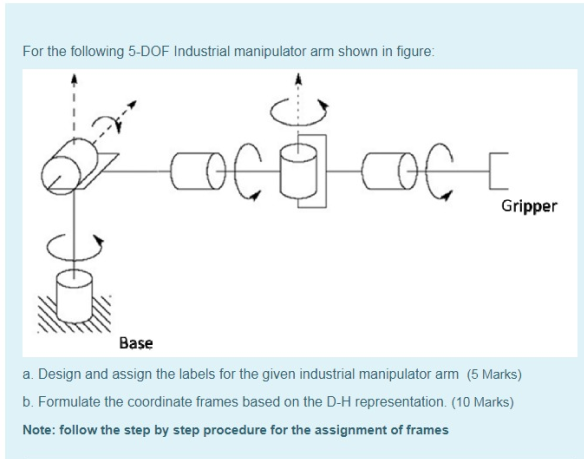 For the following 5-DOF Industrial manipulator arm shown in figure:

Gripper

Base

a. Design and assign the labels for the given industrial manipulator arm (5 Marks)

b. Formulate the coordinate frames based on the D-H representation. (10 Marks)

Note: follow the step by step procedure for the assignment of frames