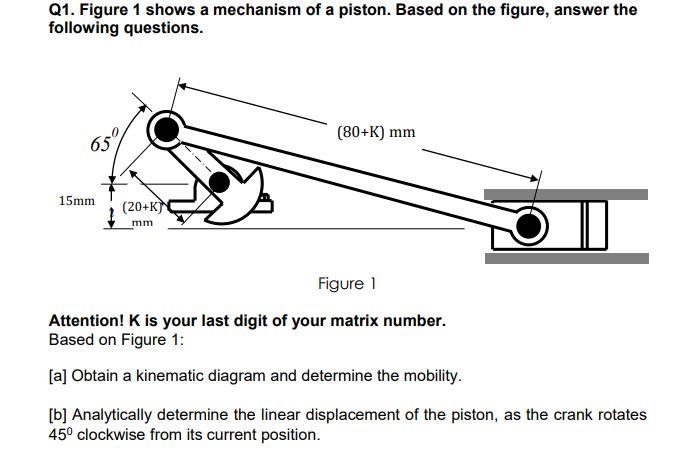 Q1. Figure 1 shows a mechanism of a piston. Based on the figure, answer the following questions.

$65^0$

(80+K) mm

15mm

(20+K) mm

Figure 1

Attention! K is your last digit of your matrix number.
Based on Figure 1:

[a] Obtain a kinematic diagram and determine the mobility.

[b] Analytically determine the linear displacement of the piston, as the crank rotates $45^0$ clockwise from its current position.